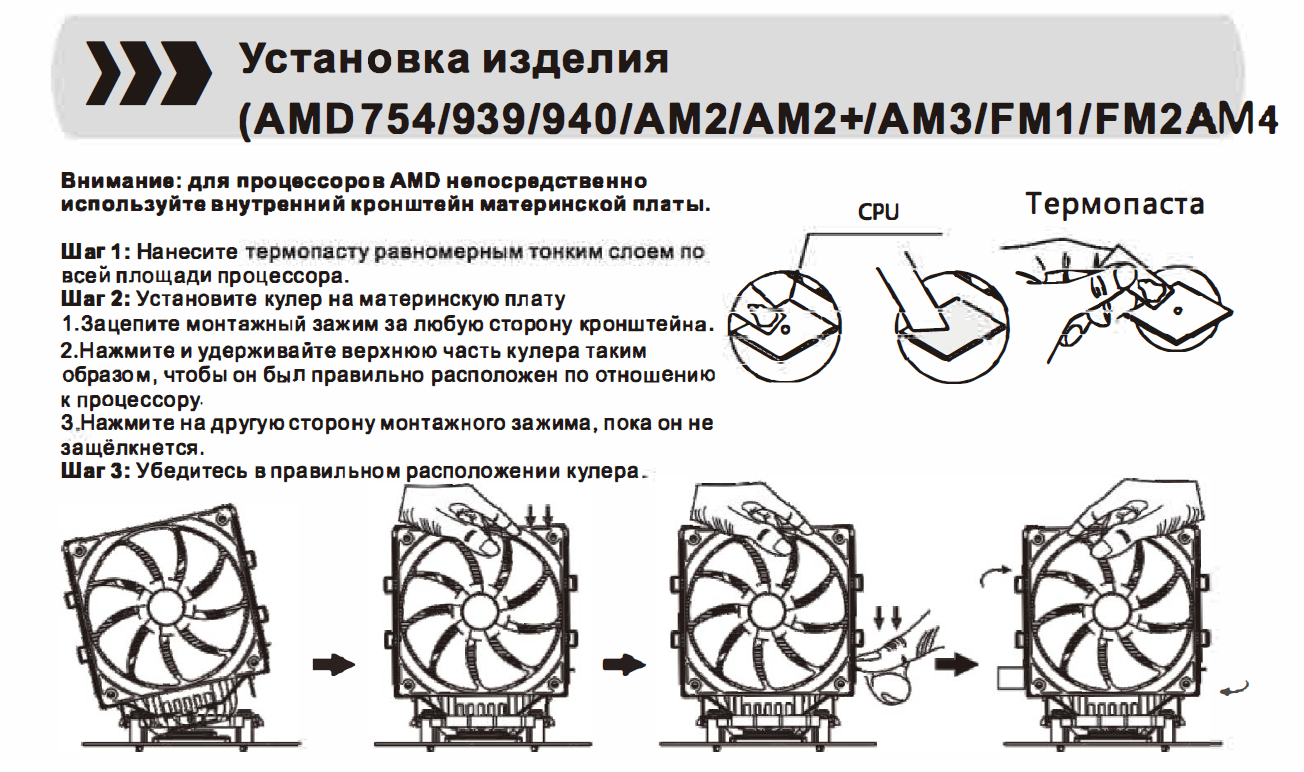 Установка изделия
(AMD754/939/940/AM2/AM2+/AM3/FM1/FM2AM4

Внимание: для процессоров AMD непосредственно используйте внутренний кронштейн материнской платы.

Шаг 1: Нанесите термопасту равномерным тонким слоем по всей площади процессора.
Шаг 2: Установите кулер на материнскую плату
1.Зацепите монтажный зажим за любую сторону кронштейна.
2.Нажмите и удерживайте верхнюю часть кулера таким образом, чтобы он был правильно расположен по отношению к процессору.
3.Нажмите на другую сторону монтажного зажима, пока он не защёлкнется.
Шаг 3: Убедитесь в правильном расположении кулера.

CPU

Термопаста