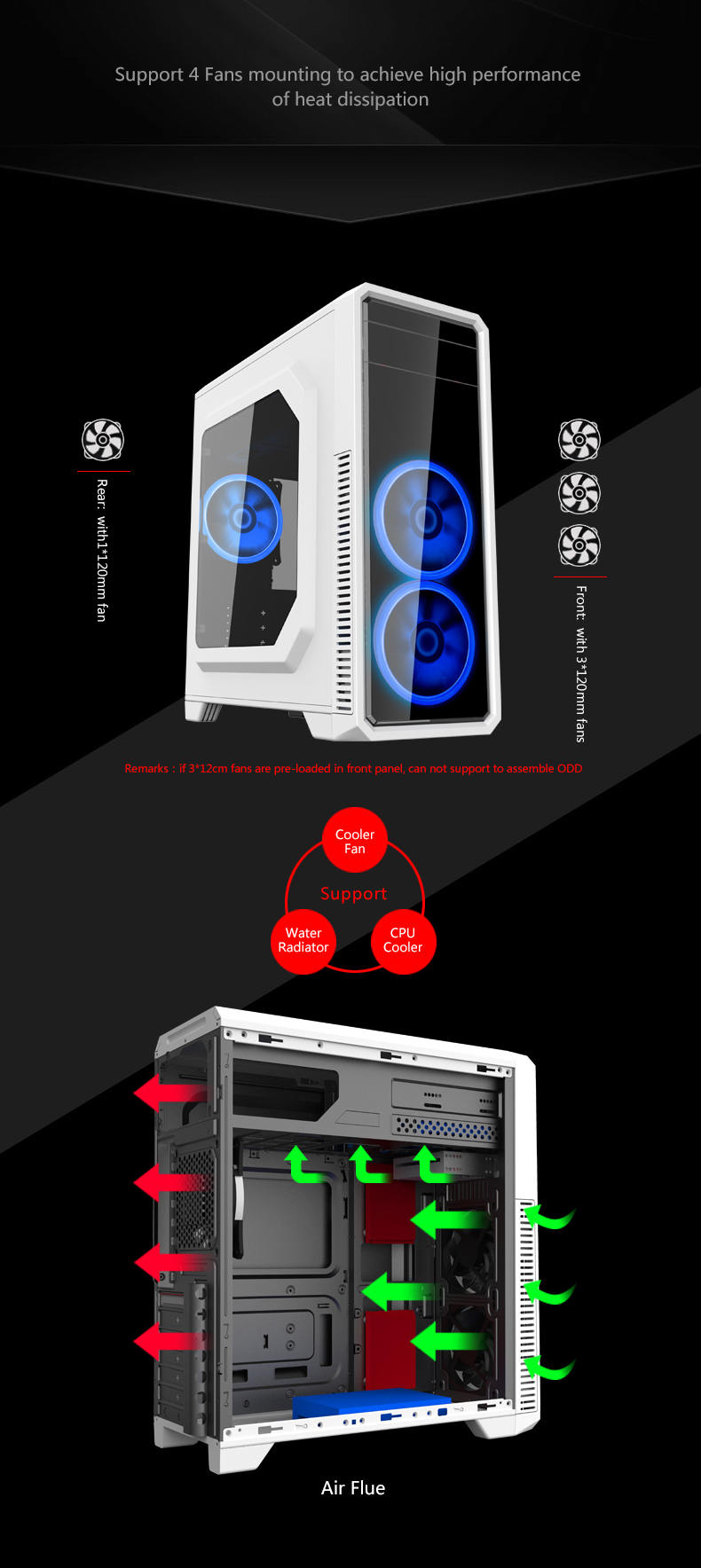 Support 4 Fans mounting to achieve high performance of heat dissipation

Rear: with1*120mm fan

Front: with 3*120mm fans

Remarks : if 3*12cm fans are pre-loaded in front panel, can not support to assemble ODD

Cooler Fan

Support

Water Radiator

CPU Cooler

Air Flue