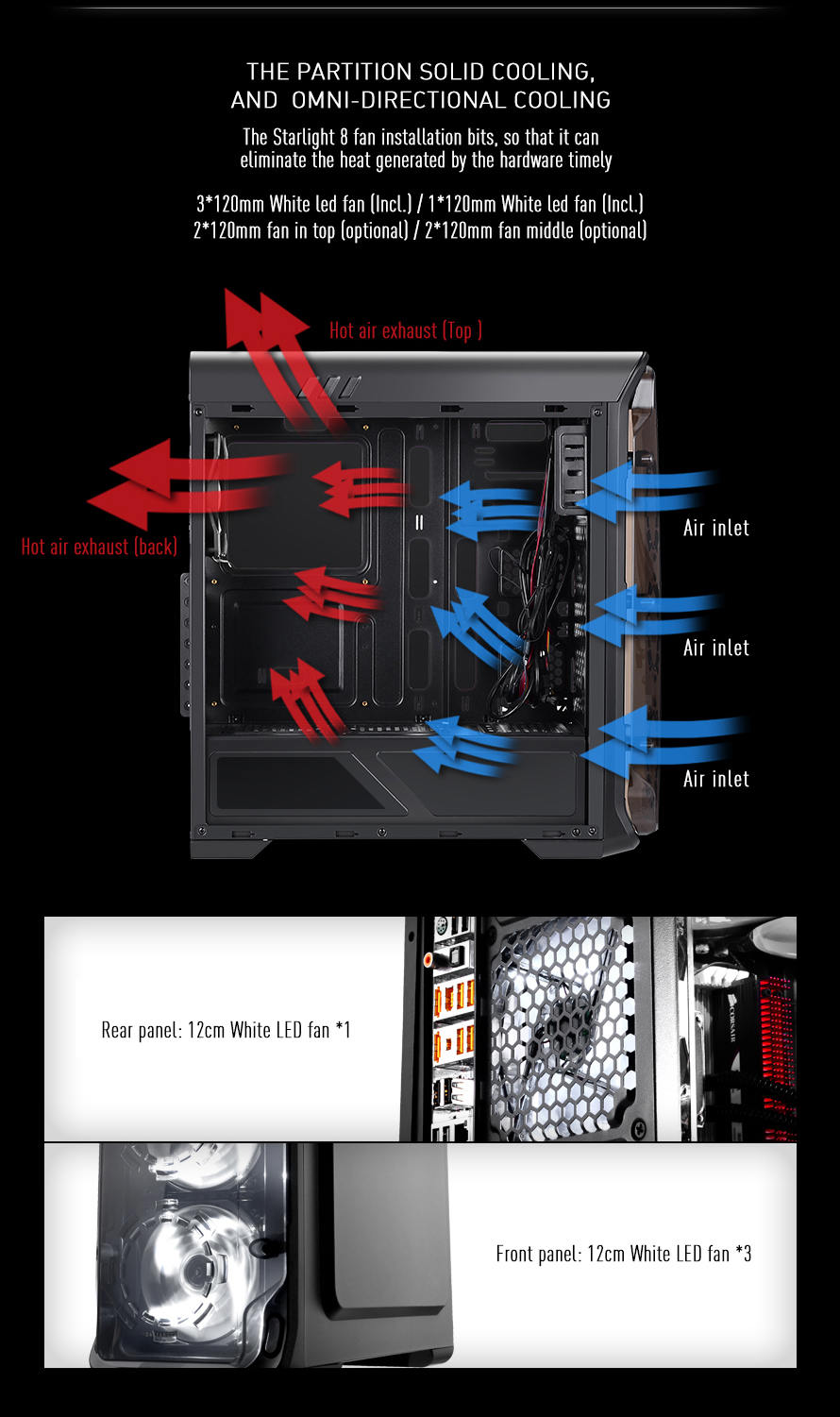 THE PARTITION SOLID COOLING,
AND OMNI-DIRECTIONAL COOLING

The Starlight 8 fan installation bits, so that it can eliminate the heat generated by the hardware timely

3*120mm White led fan (Incl.) / 1*120mm White led fan (Incl.)
2*120mm fan in top (optional) / 2*120mm fan middle (optional)

Hot air exhaust (Top )

Hot air exhaust (back)

Air inlet

Air inlet

Air inlet

Rear panel: 12cm White LED fan *1

CORSAIR

Front panel: 12cm White LED fan *3