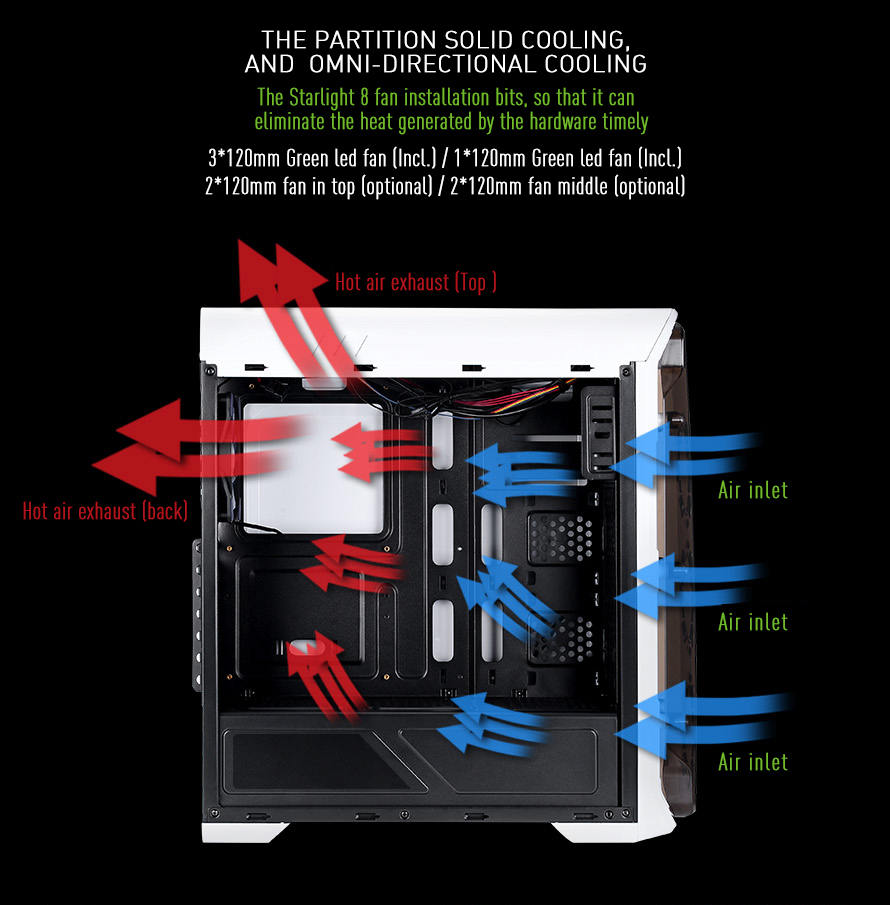 THE PARTITION SOLID COOLING, AND OMNI-DIRECTIONAL COOLING

The Starlight 8 fan installation bits, so that it can eliminate the heat generated by the hardware timely

3*120mm Green led fan (Incl.) / 1*120mm Green led fan (Incl.)
2*120mm fan in top (optional) / 2*120mm fan middle (optional)

Hot air exhaust (Top )

Hot air exhaust (back)

Air inlet

Air inlet

Air inlet