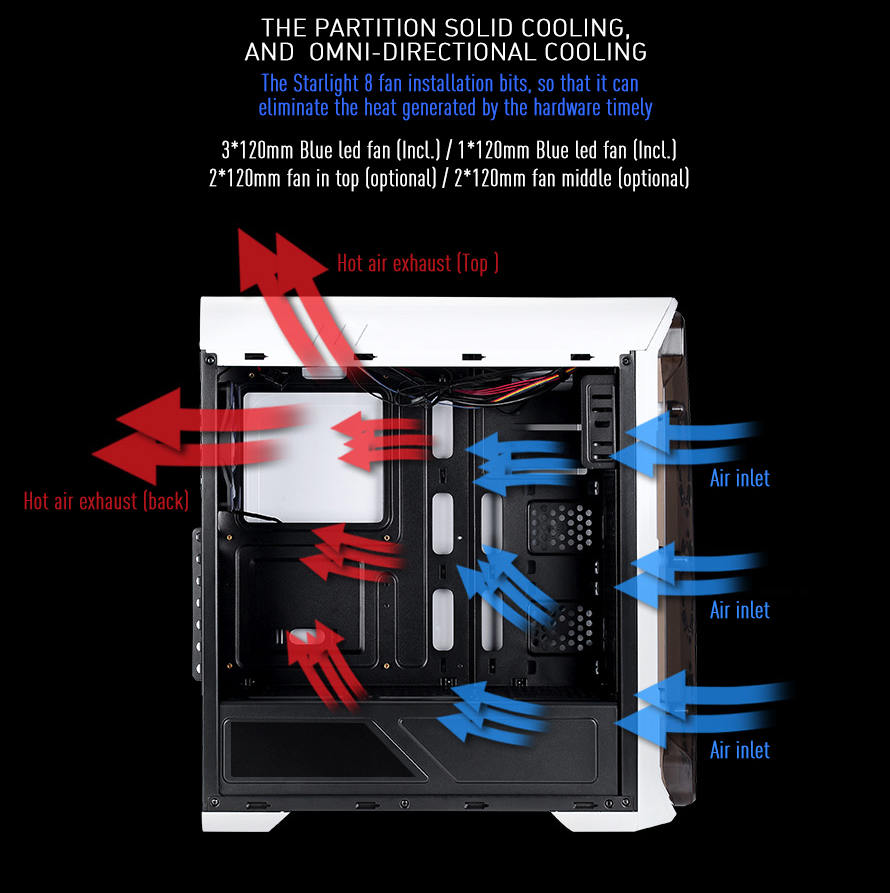 THE PARTITION SOLID COOLING,
AND OMNI-DIRECTIONAL COOLING

The Starlight 8 fan installation bits, so that it can eliminate the heat generated by the hardware timely

3*120mm Blue led fan (Incl.) / 1*120mm Blue led fan (Incl.)
2*120mm fan in top (optional) / 2*120mm fan middle (optional)

Hot air exhaust (Top )

Hot air exhaust (back)

Air inlet

Air inlet

Air inlet