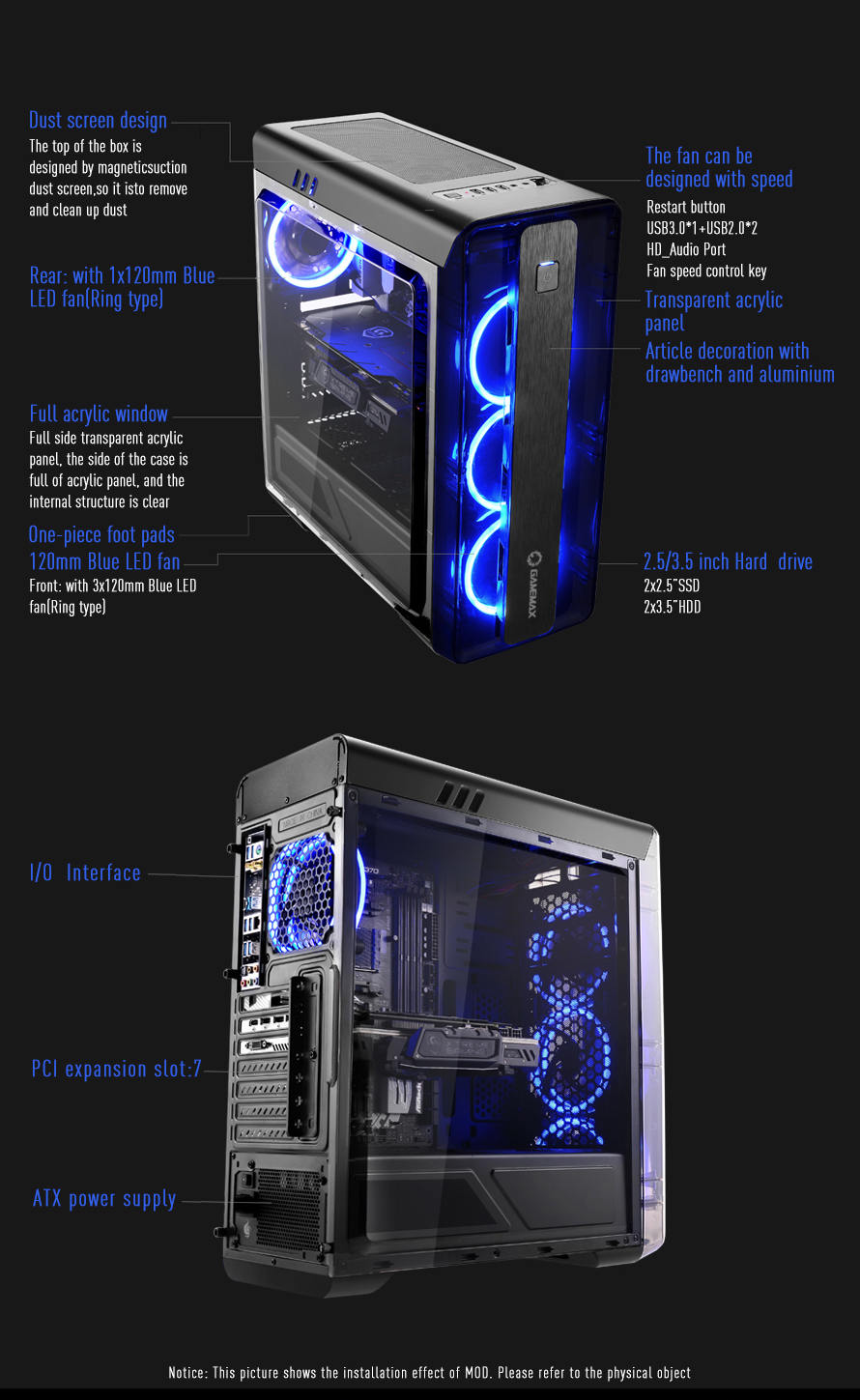 Dust screen design
The top of the box is designed by magneticsuction dust screen,so it isto remove and clean up dust

Rear: with 1x120mm Blue LED fan(Ring type)

Full acrylic window
Full side transparent acrylic panel, the side of the case is full of acrylic panel, and the internal structure is clear

One-piece foot pads

120mm Blue LED fan
Front: with 3x120mm Blue LED fan(Ring type)

The fan can be designed with speed
Restart button
USB3.0*1+USB2.0*2
HD_Audio Port
Fan speed control key

Transparent acrylic panel

Article decoration with drawbench and aluminium

2.5/3.5 inch Hard drive
2x2.5"SSD
2x3.5"HDD

GAMEMAX

I/O Interface

PCI expansion slot:7

ATX power supply

Notice: This picture shows the installation effect of MOD. Please refer to the physical object