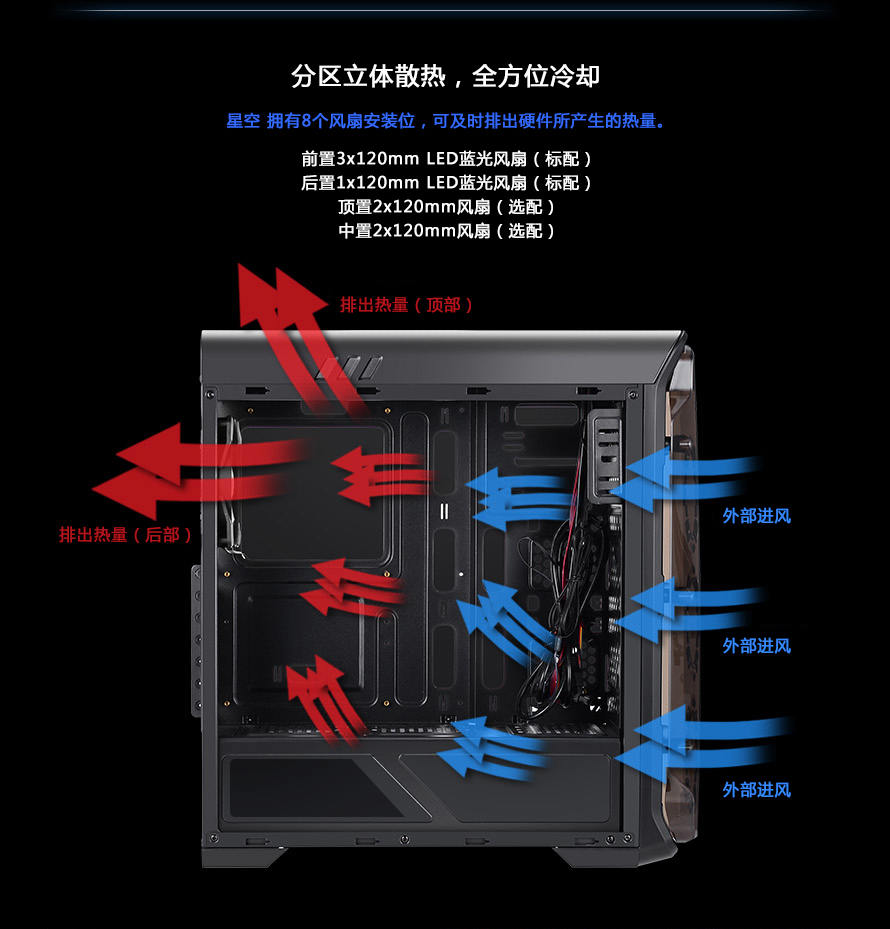 分区立体散热，全方位冷却

星空 拥有8个风扇安装位，可及时排出硬件所产生的热量。

前置3x120mm LED蓝光风扇（标配）
后置1x120mm LED蓝光风扇（标配）
顶置2x120mm风扇（选配）
中置2x120mm风扇（选配）

排出热量（顶部）

排出热量（后部）

外部进风

外部进风

外部进风