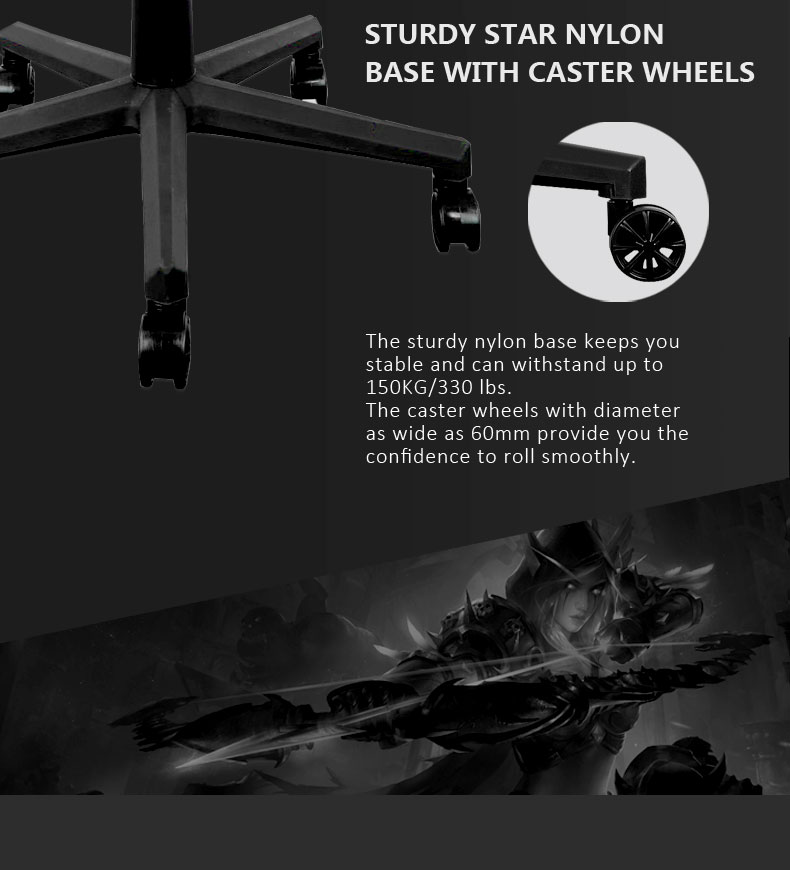 STURDY STAR NYLON BASE WITH CASTER WHEELS

The sturdy nylon base keeps you stable and can withstand up to 150KG/330 lbs.
The caster wheels with diameter as wide as 60mm provide you the confidence to roll smoothly.