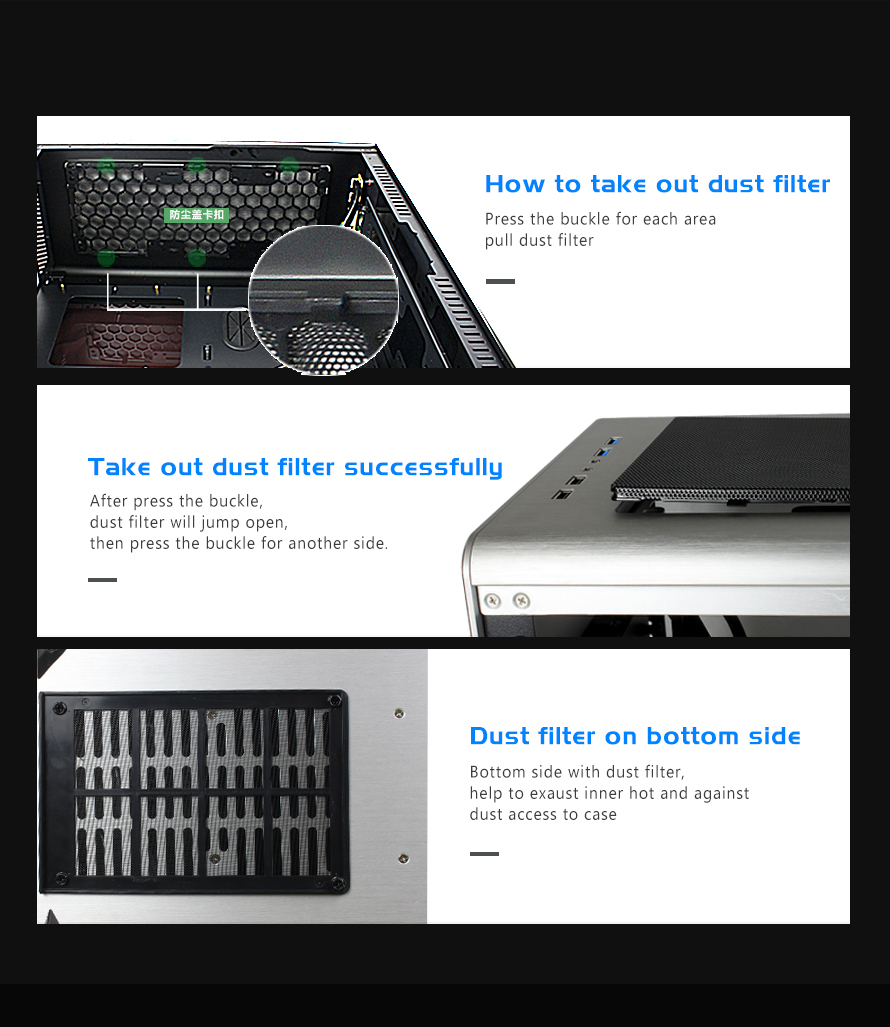 防尘盖卡扣

How to take out dust filter

Press the buckle for each area
pull dust filter

Take out dust filter successfully

After press the buckle,
dust filter will jump open,
then press the buckle for another side.

Dust filter on bottom side

Bottom side with dust filter,
help to exaust inner hot and against
dust access to case