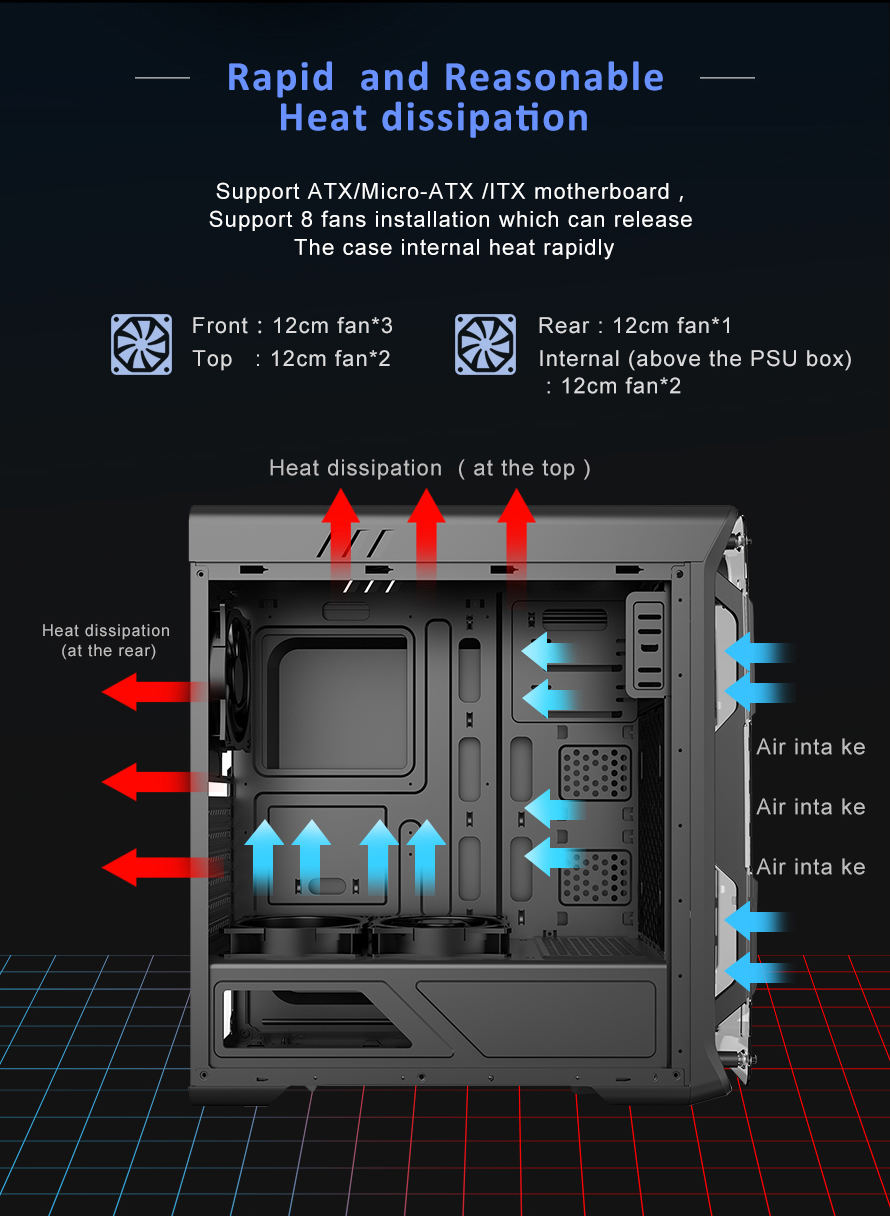 Rapid and Reasonable Heat dissipation

Support ATX/Micro-ATX /ITX motherboard , Support 8 fans installation which can release The case internal heat rapidly

Front : 12cm fan*3
Top : 12cm fan*2

Rear : 12cm fan*1
Internal (above the PSU box) : 12cm fan*2

Heat dissipation ( at the top )

Heat dissipation (at the rear)

Air inta ke

Air inta ke

Air inta ke