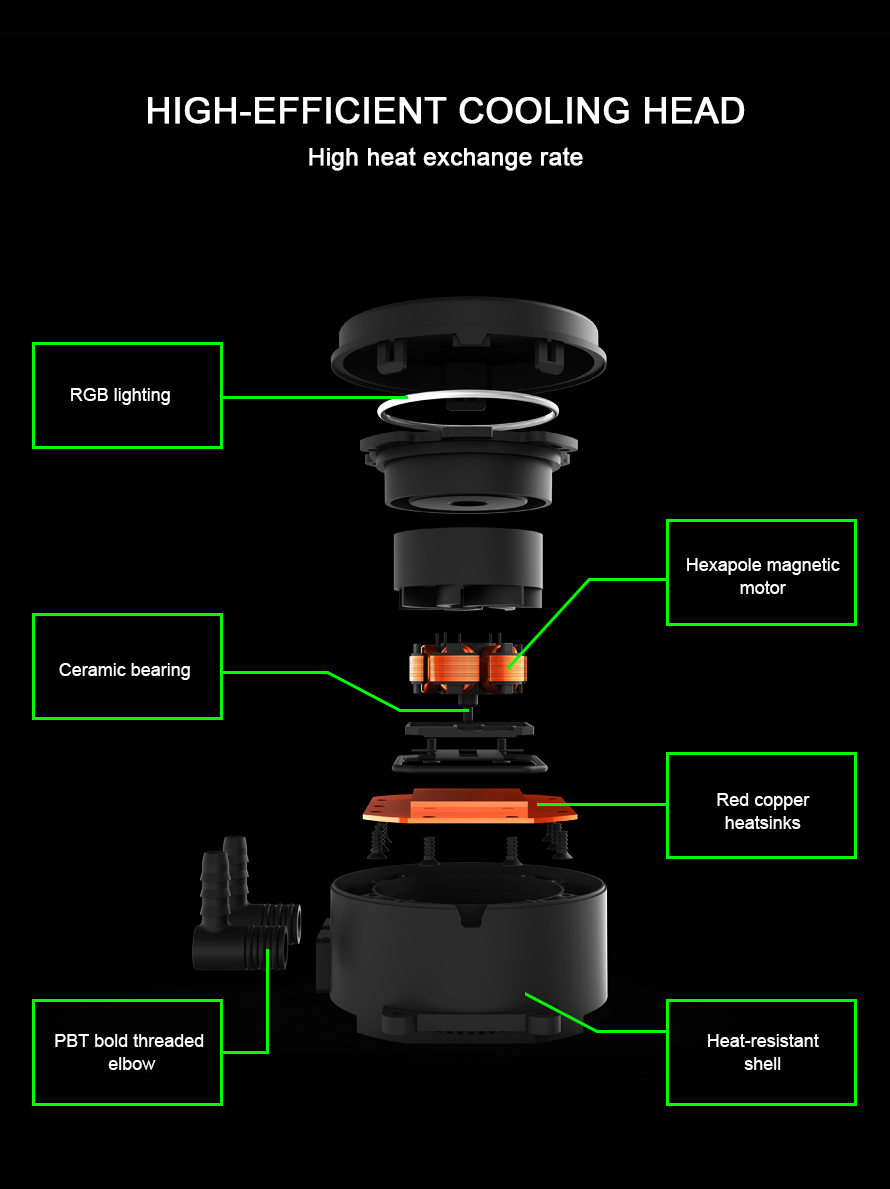 HIGH-EFFICIENT COOLING HEAD

High heat exchange rate

RGB lighting

Hexapole magnetic motor

Ceramic bearing

Red copper heatsinks

PBT bold threaded elbow

Heat-resistant shell