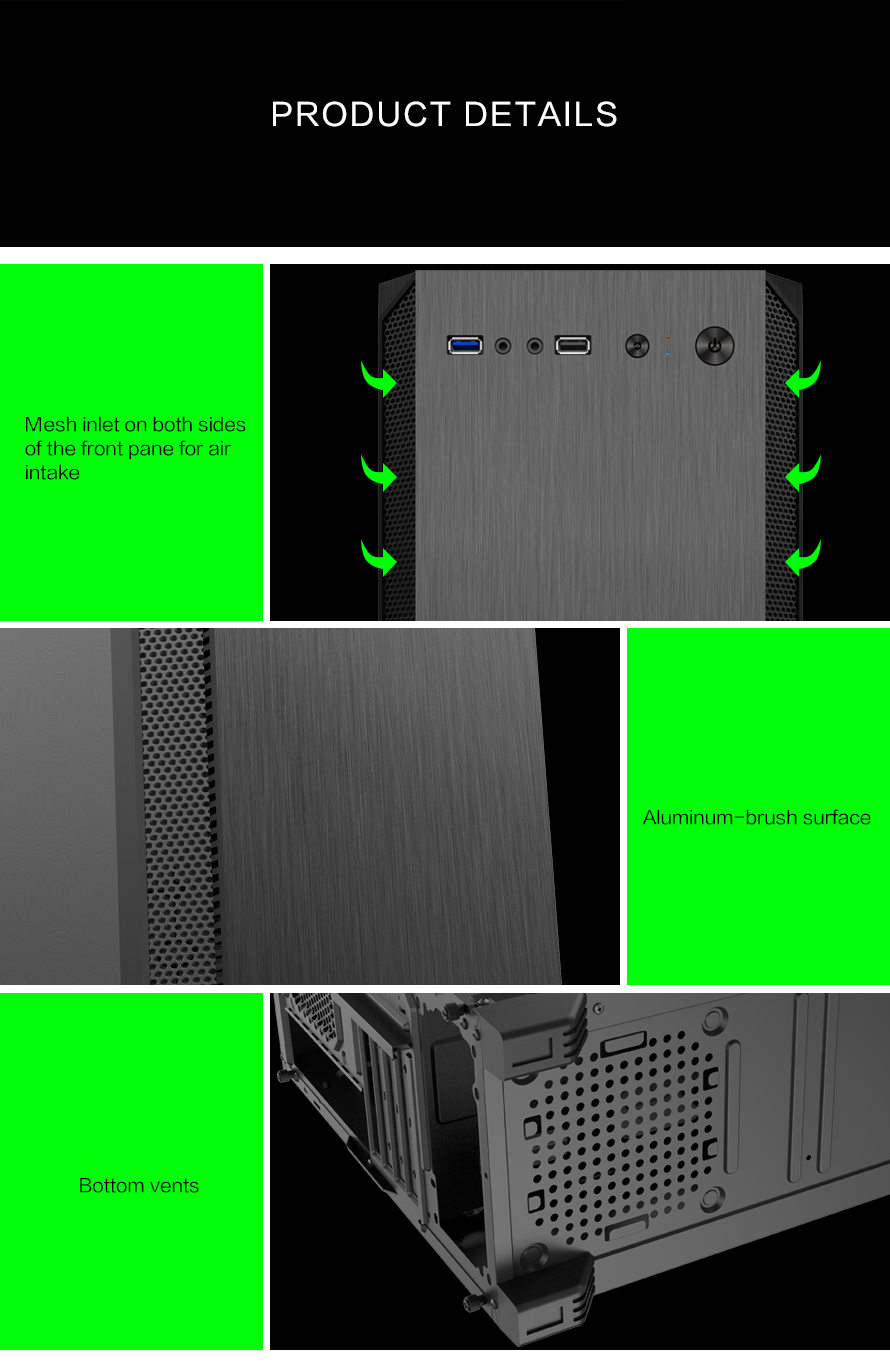 PRODUCT DETAILS

Mesh inlet on both sides of the front pane for air intake

Aluminum-brush surface

Bottom vents