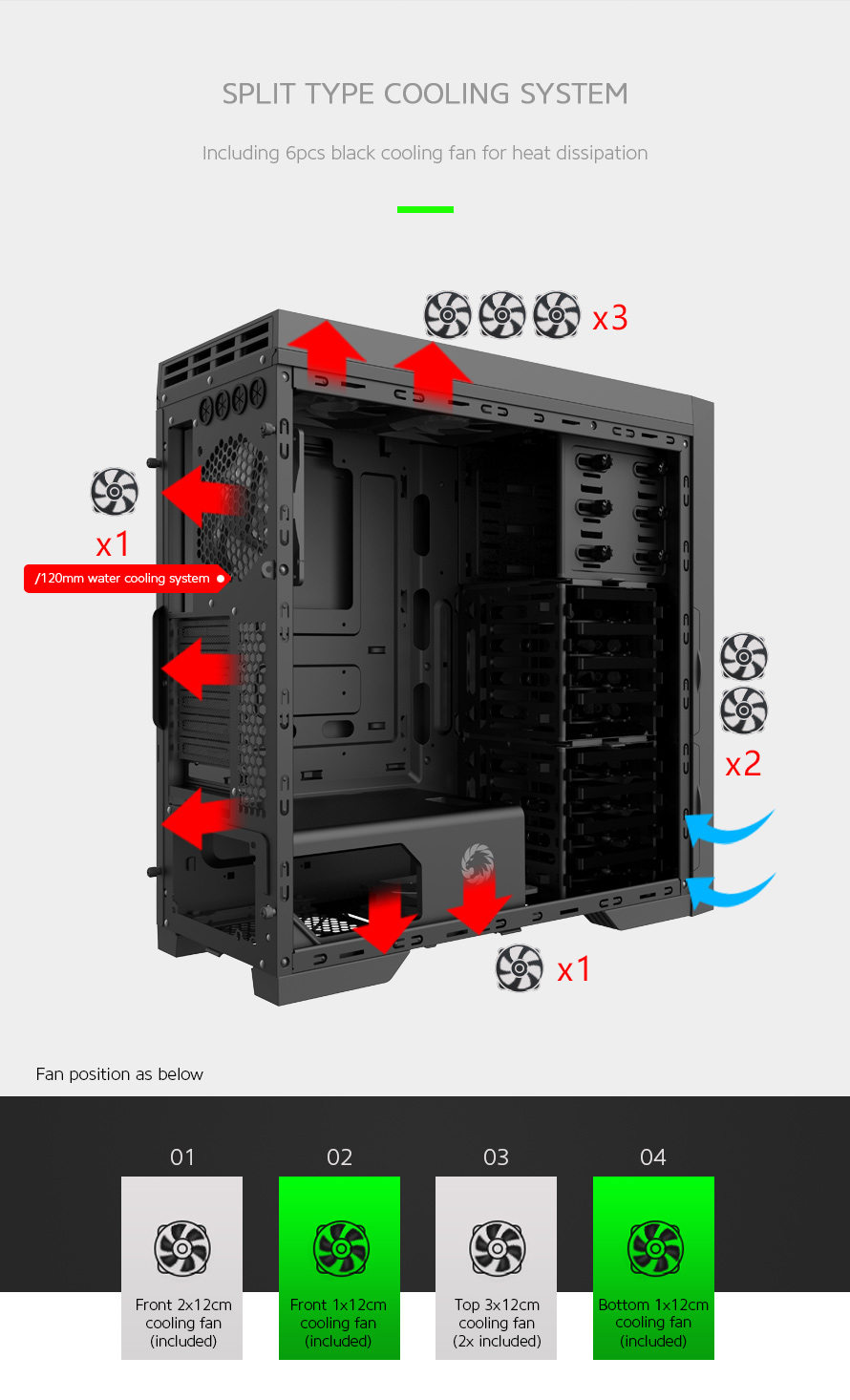 SPLIT TYPE COOLING SYSTEM

Including 6pcs black cooling fan for heat dissipation

x3

x1

/120mm water cooling system

x2

x1

Fan position as below

01

Front 2x12cm cooling fan (included)

02

Front 1x12cm cooling fan (included)

03

Top 3x12cm cooling fan (2x included)

04

Bottom 1x12cm cooling fan (included)