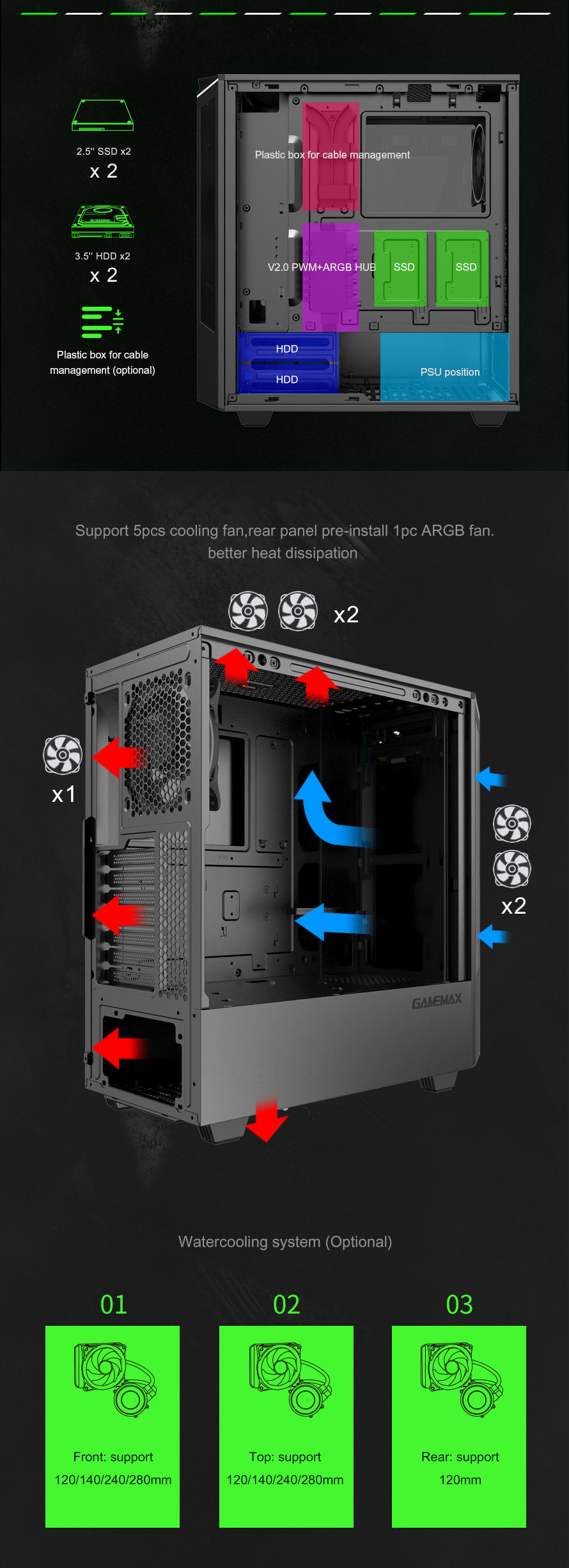 2.5'' SSD x2
x 2

3.5'' HDD x2
x 2

Plastic box for cable management (optional)

Plastic box for cable management

V2.0 PWM+ARGB HUB

SSD

SSD

HDD

HDD

PSU position

Support 5pcs cooling fan,rear panel pre-install 1pc ARGB fan. better heat dissipation

x2

x1

x2

GAMEMAX

Watercooling system (Optional)

01

Front: support 120/140/240/280mm

02

Top: support 120/140/240/280mm

03

Rear: support 120mm