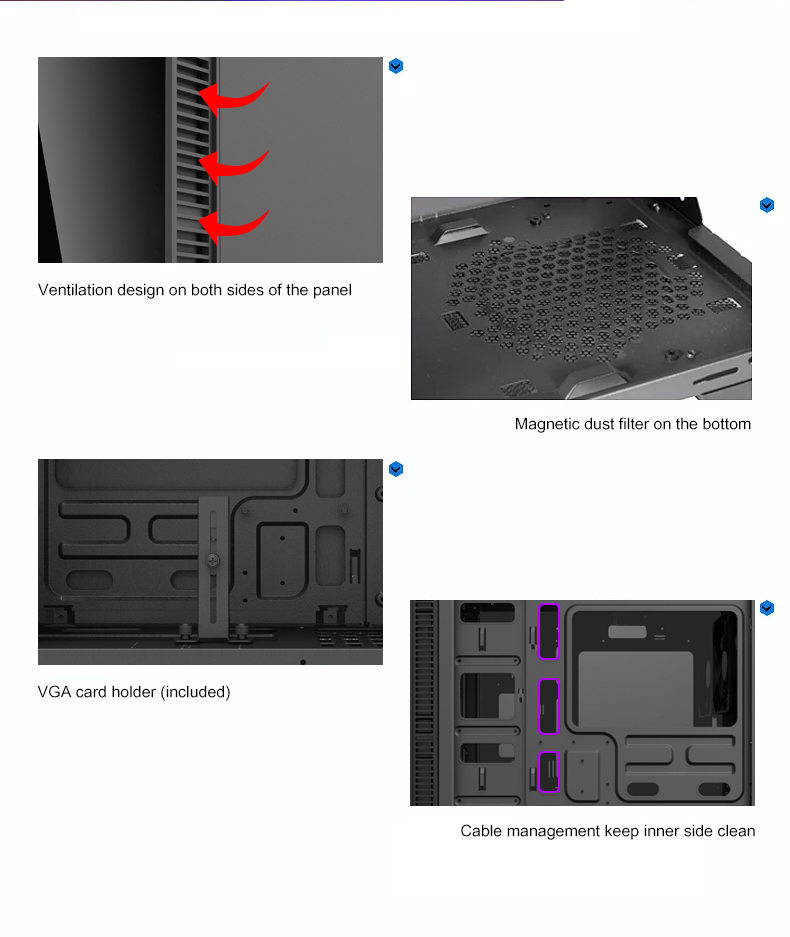 Ventilation design on both sides of the panel

Magnetic dust filter on the bottom

VGA card holder (included)

Cable management keep inner side clean