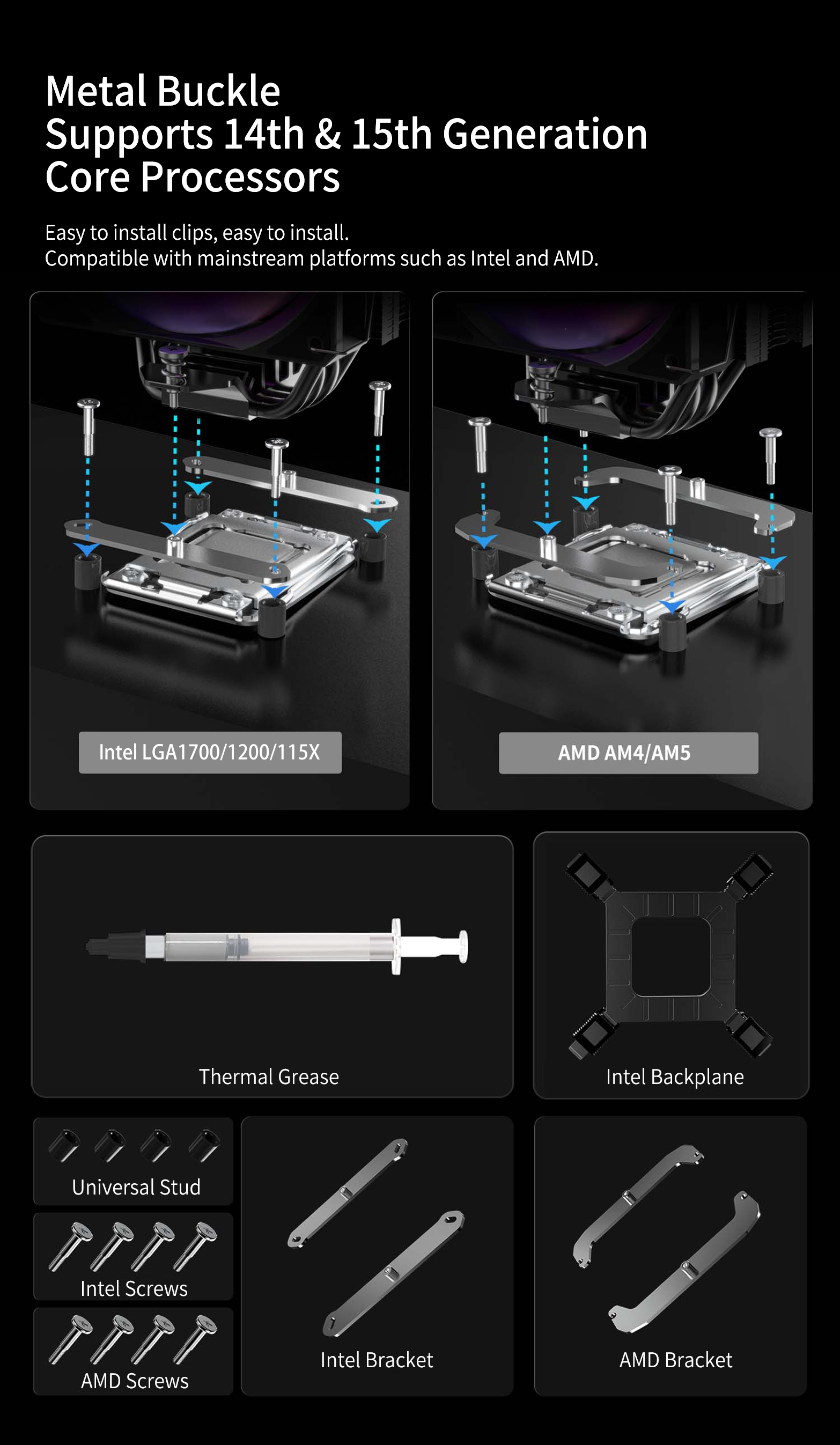 Metal Buckle
Supports 14th & 15th Generation
Core Processors

Easy to install clips, easy to install.
Compatible with mainstream platforms such as Intel and AMD.

Intel LGA1700/1200/115X

AMD AM4/AM5

Thermal Grease

Intel Backplane

Universal Stud

Intel Screws

AMD Screws

Intel Bracket

AMD Bracket