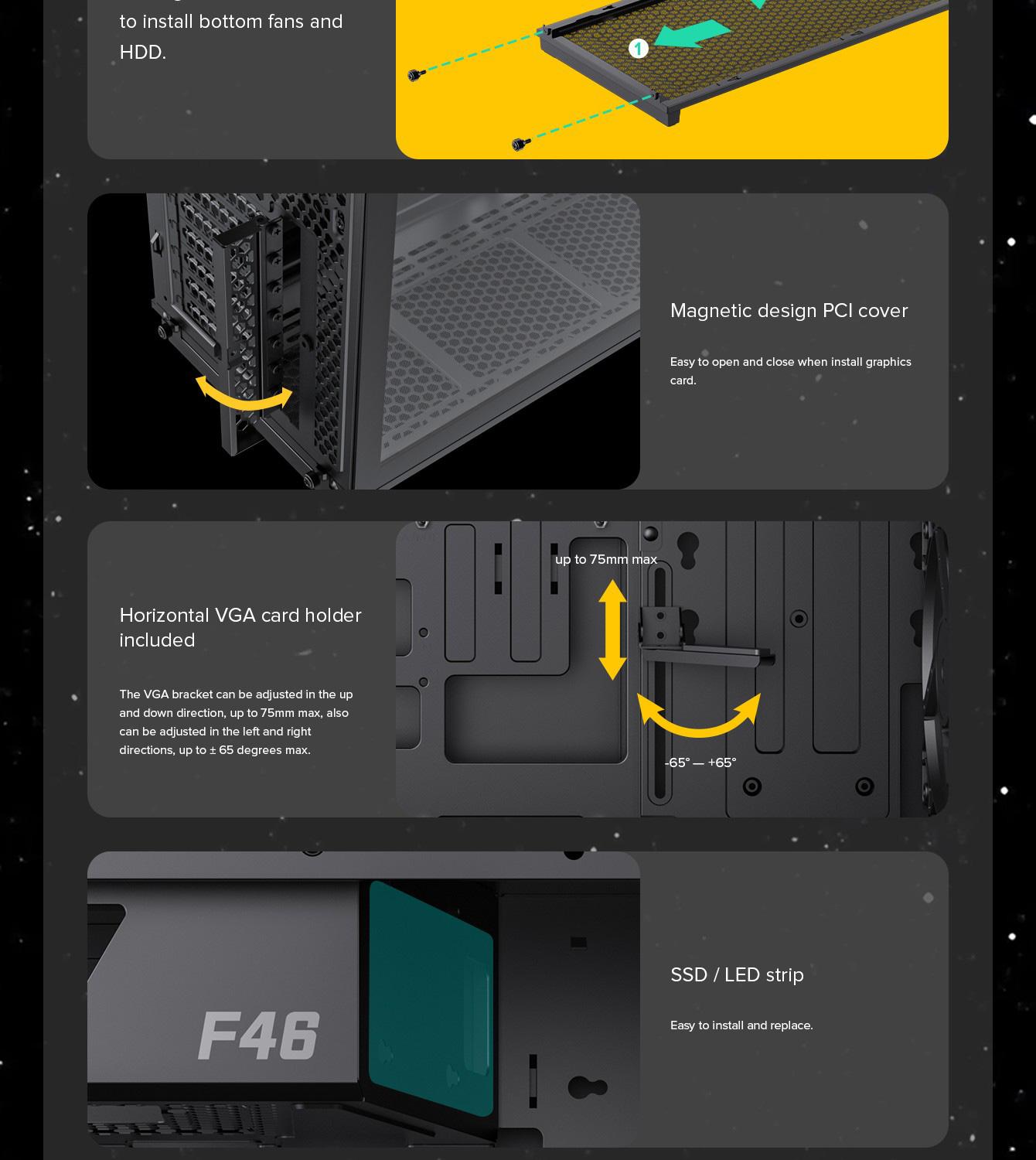 to install bottom fans and HDD.

1

Magnetic design PCI cover

Easy to open and close when install graphics card.

Horizontal VGA card holder included

The VGA bracket can be adjusted in the up and down direction, up to 75mm max, also can be adjusted in the left and right directions, up to ± 65 degrees max.

up to 75mm max

-65° — +65°

F46

SSD / LED strip

Easy to install and replace.