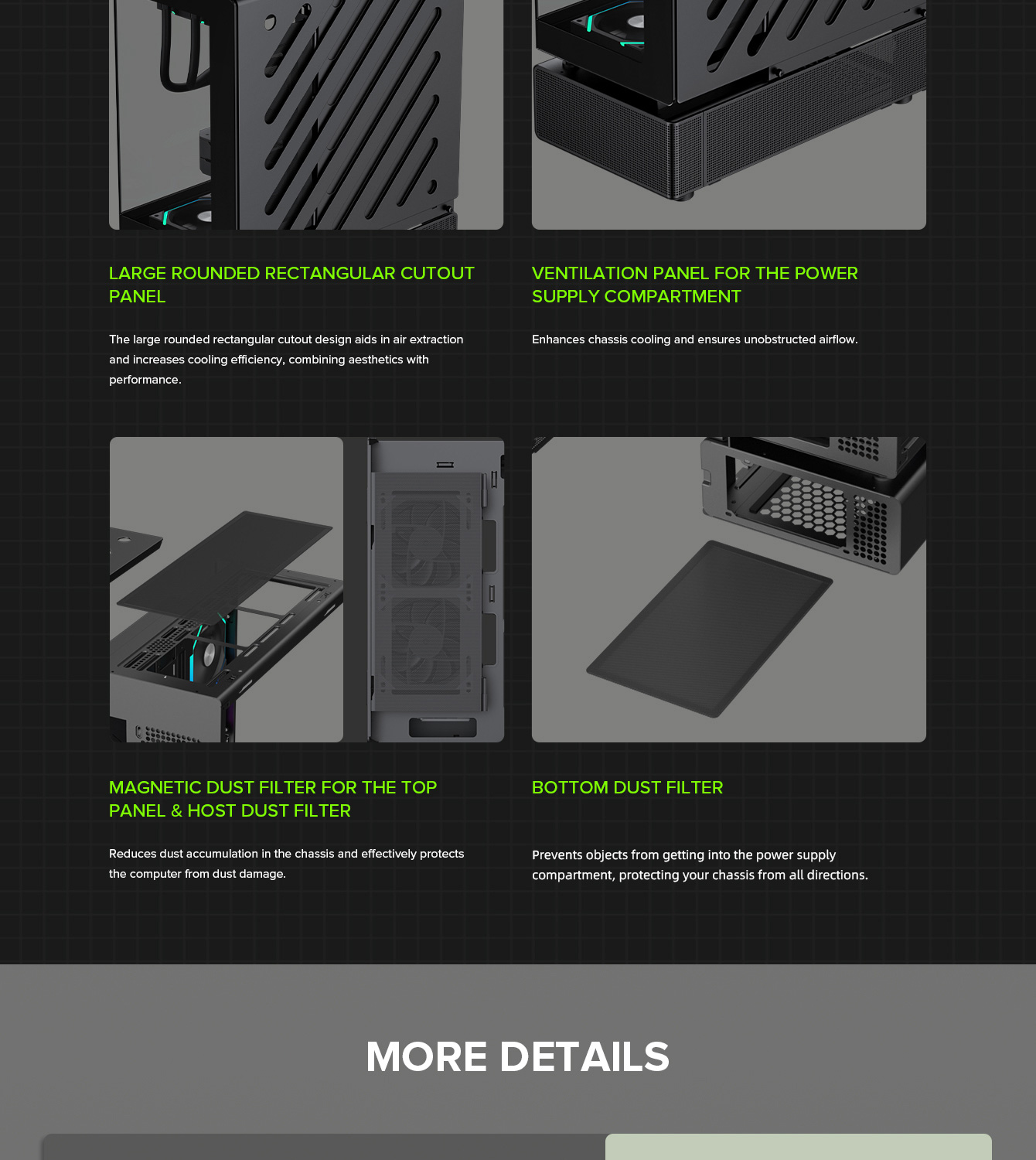 LARGE ROUNDED RECTANGULAR CUTOUT PANEL

The large rounded rectangular cutout design aids in air extraction and increases cooling efficiency, combining aesthetics with performance.

VENTILATION PANEL FOR THE POWER SUPPLY COMPARTMENT

Enhances chassis cooling and ensures unobstructed airflow.

MAGNETIC DUST FILTER FOR THE TOP PANEL & HOST DUST FILTER

Reduces dust accumulation in the chassis and effectively protects the computer from dust damage.

BOTTOM DUST FILTER

Prevents objects from getting into the power supply compartment, protecting your chassis from all directions.

MORE DETAILS