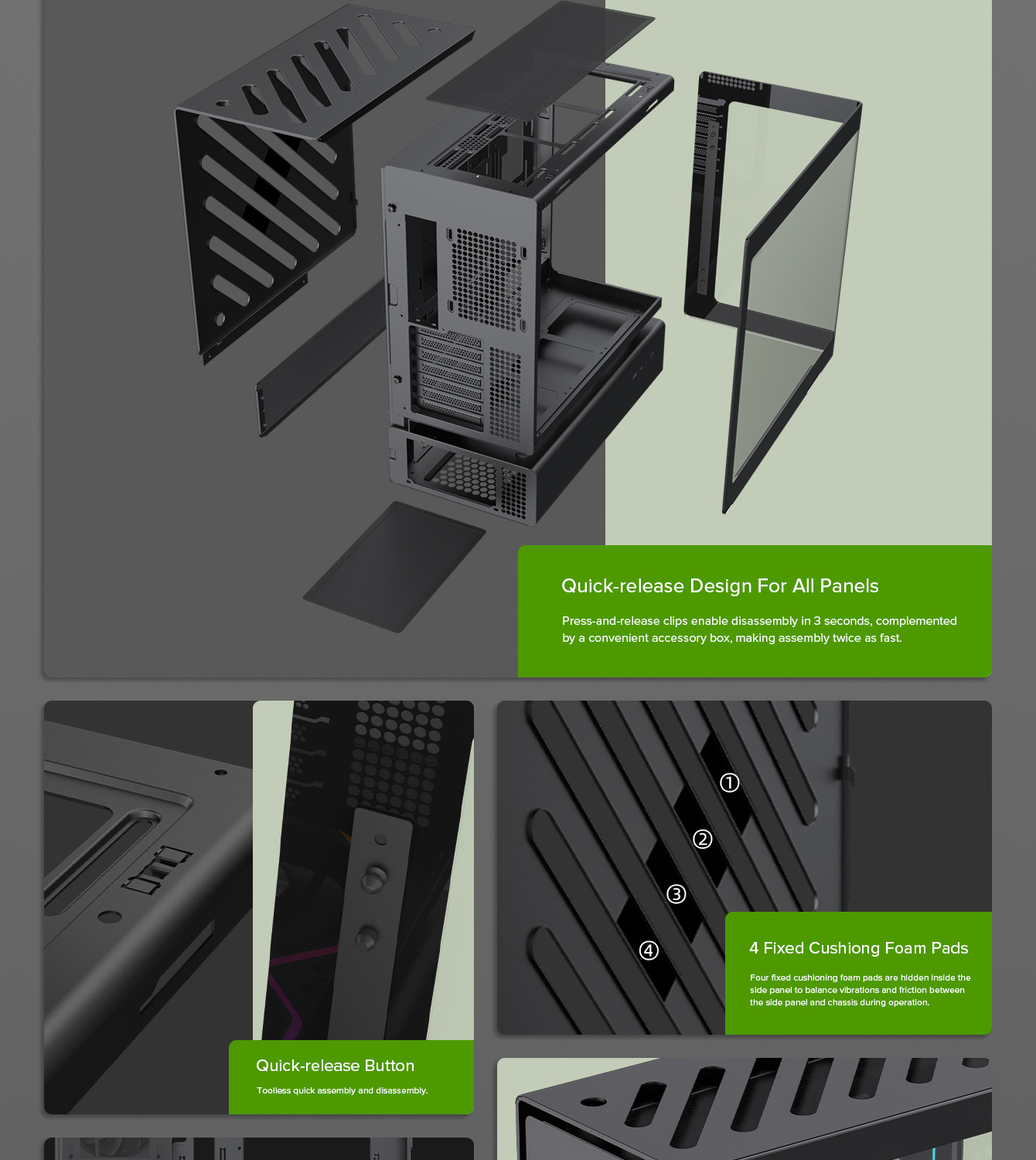 Quick-release Design For All Panels

Press-and-release clips enable disassembly in 3 seconds, complemented by a convenient accessory box, making assembly twice as fast.

①
②
③
④

4 Fixed Cushiong Foam Pads

Four fixed cushioning foam pads are hidden inside the side panel to balance vibrations and friction between the side panel and chassis during operation.

Quick-release Button

Toolless quick assembly and disassembly.