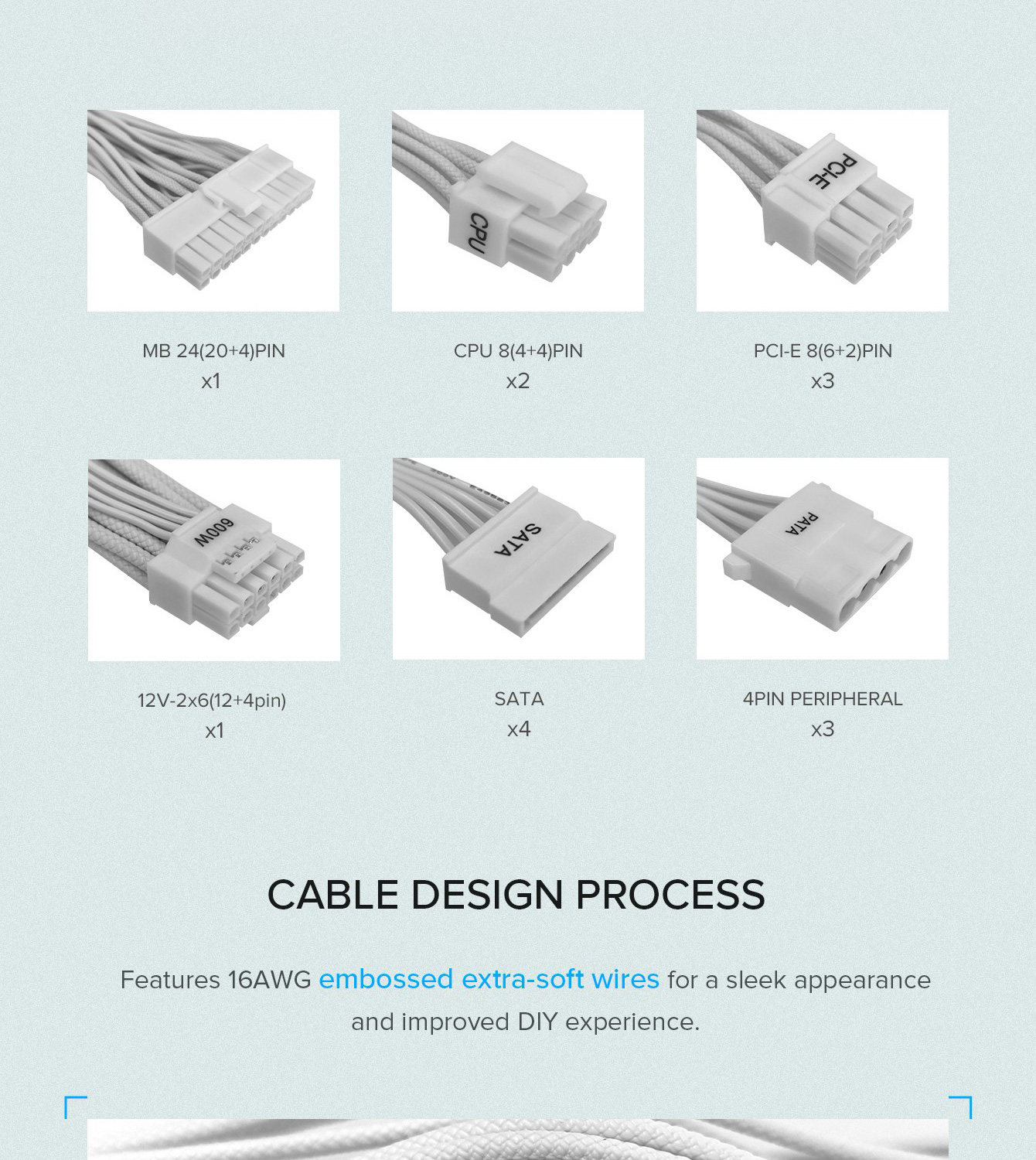 CPU

PCI-E

MB 24(20+4)PIN
x1

CPU 8(4+4)PIN
x2

PCI-E 8(6+2)PIN
x3

600W

SATA

PATA

12V-2x6(12+4pin)
x1

SATA
x4

4PIN PERIPHERAL
x3

CABLE DESIGN PROCESS

Features 16AWG embossed extra-soft wires for a sleek appearance and improved DIY experience.