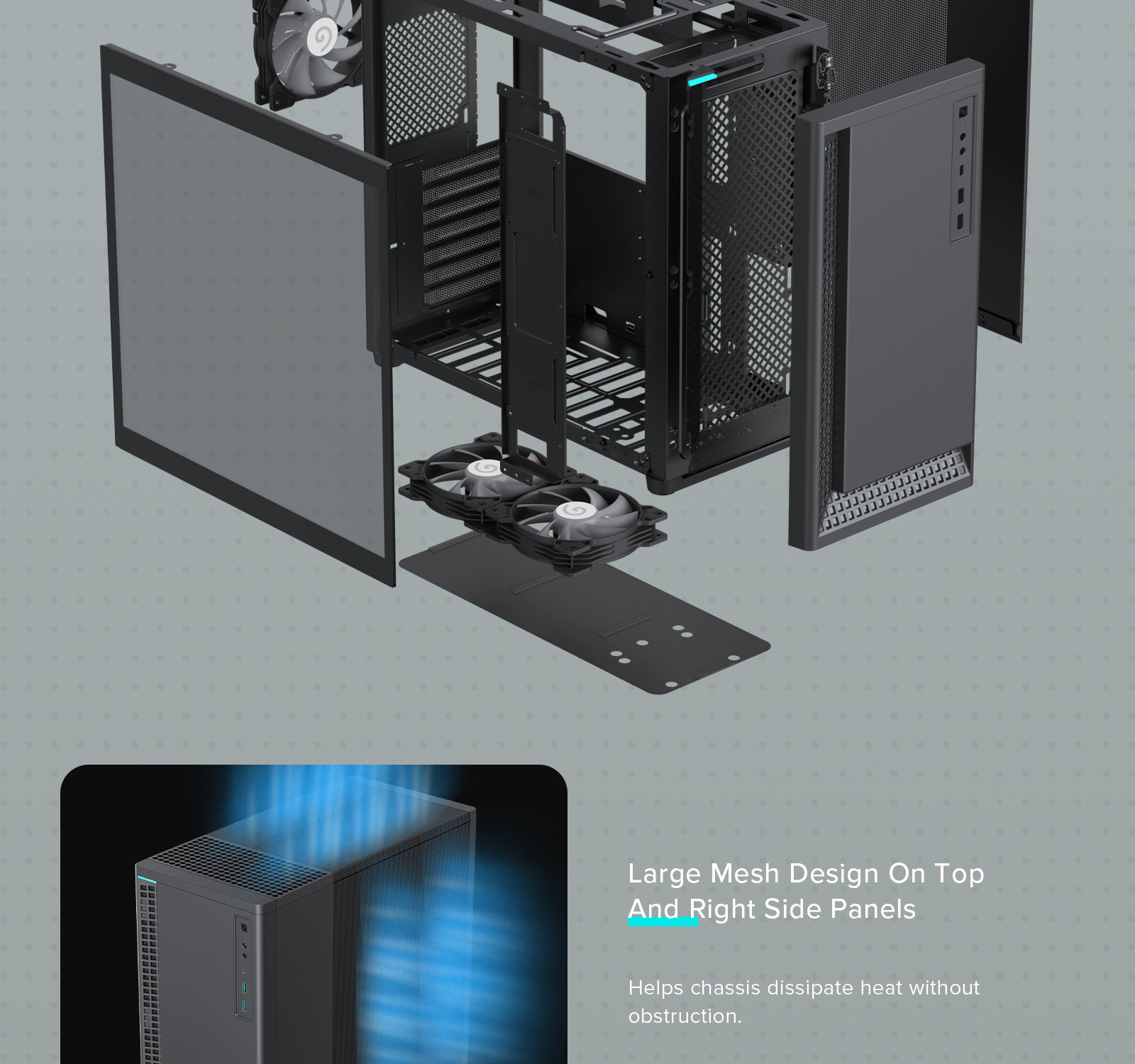 Large Mesh Design On Top And Right Side Panels

Helps chassis dissipate heat without obstruction.