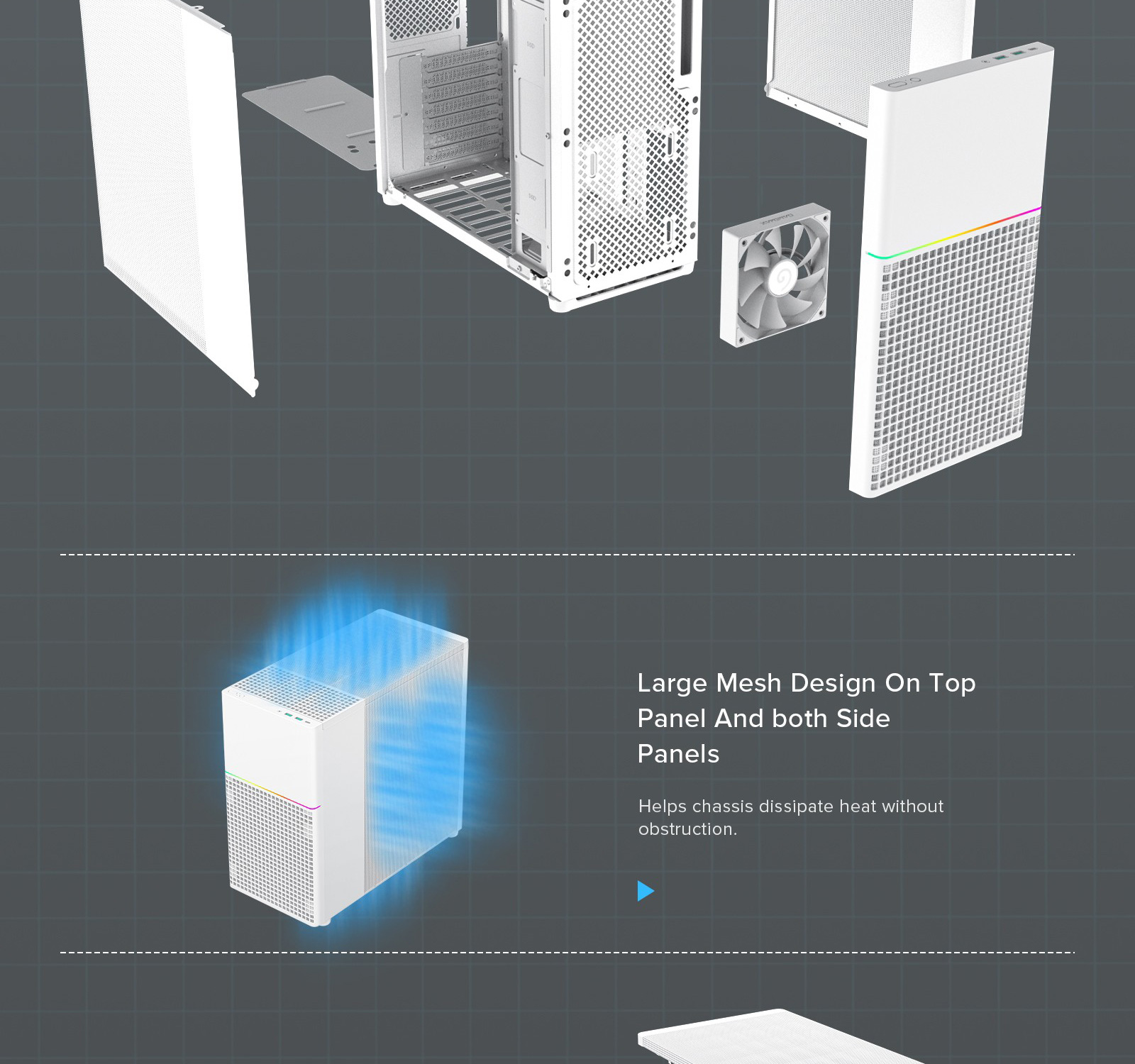 Large Mesh Design On Top Panel And both Side Panels

Helps chassis dissipate heat without obstruction.