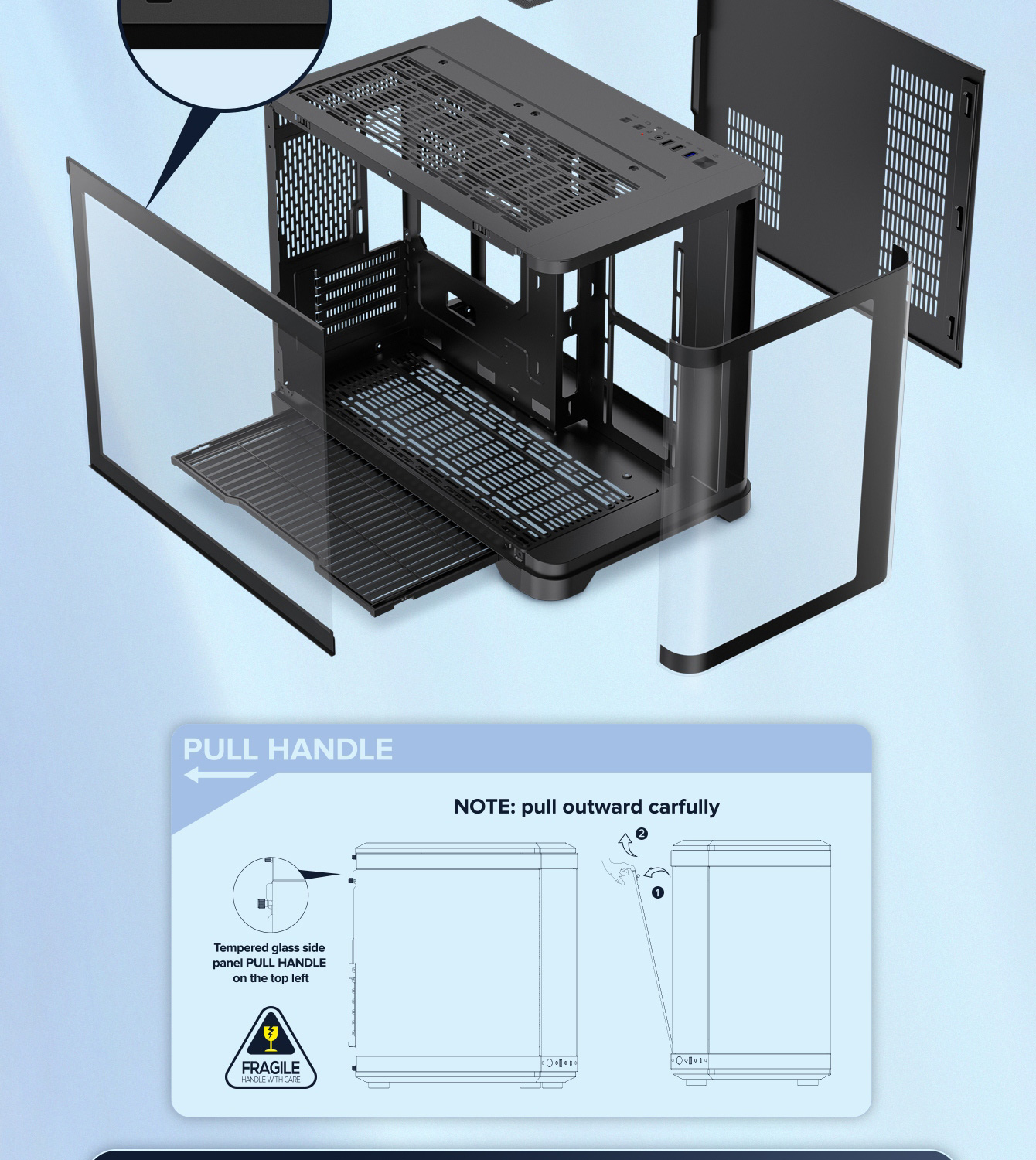 PULL HANDLE

NOTE: pull outward carfully

Tempered glass side panel PULL HANDLE on the top left

FRAGILE
HANDLE WITH CARE

2
1