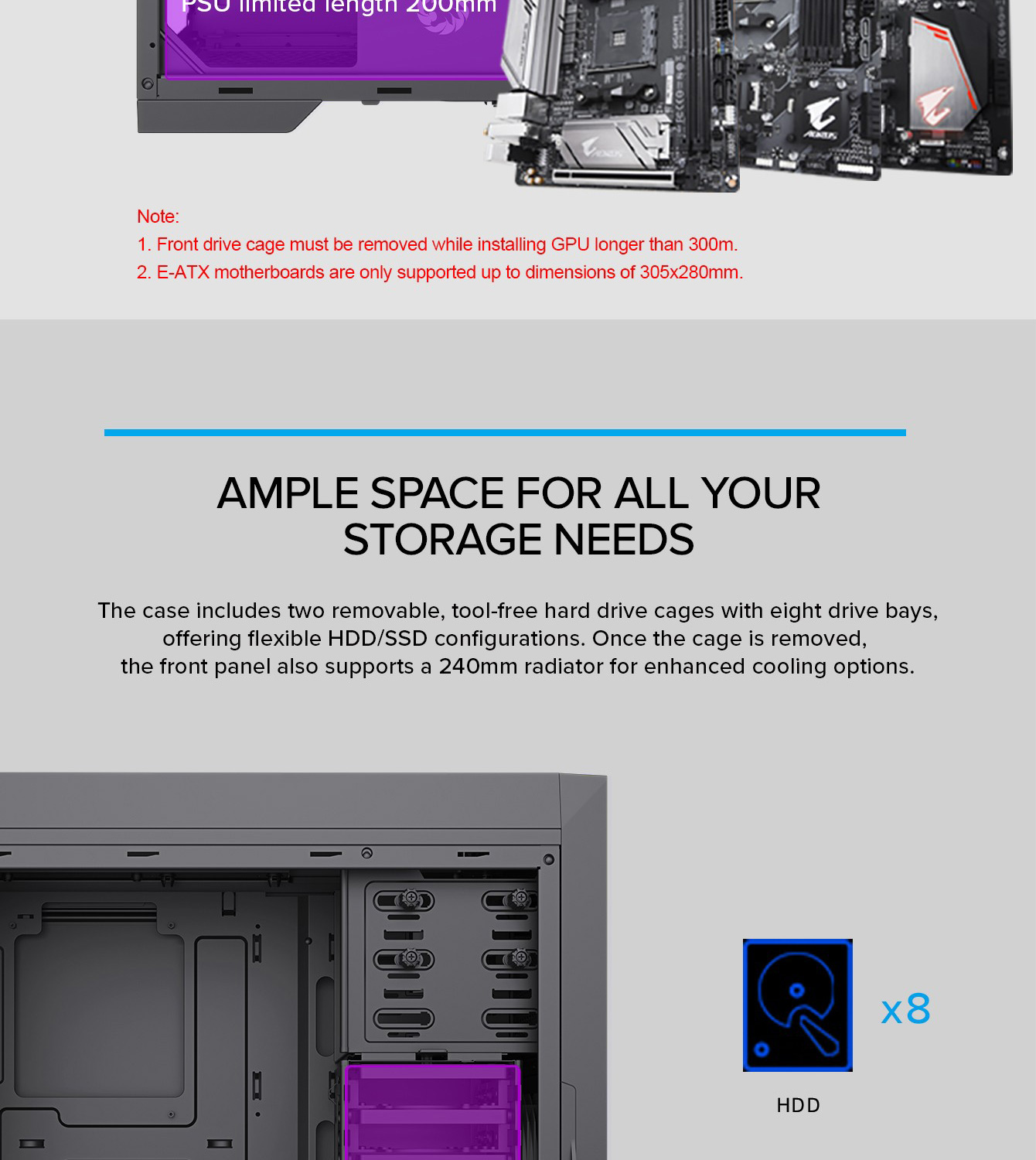 PSU limited length 200mm

Note:
1. Front drive cage must be removed while installing GPU longer than 300m.
2. E-ATX motherboards are only supported up to dimensions of 305x280mm.

AMPLE SPACE FOR ALL YOUR STORAGE NEEDS

The case includes two removable, tool-free hard drive cages with eight drive bays, offering flexible HDD/SSD configurations. Once the cage is removed, the front panel also supports a 240mm radiator for enhanced cooling options.

x8

HDD