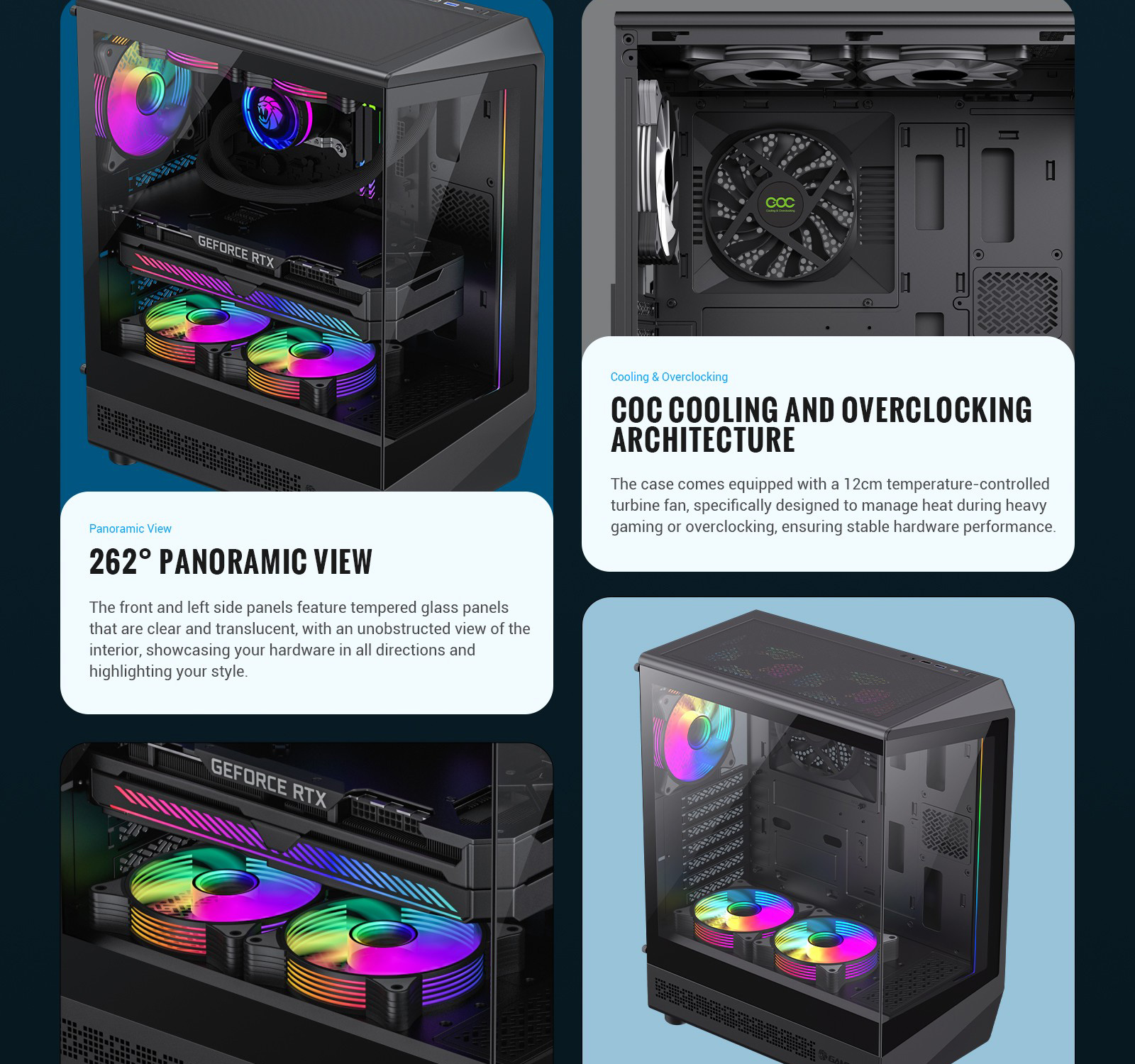 GEFORCE RTX

Panoramic View

262° PANORAMIC VIEW

The front and left side panels feature tempered glass panels that are clear and translucent, with an unobstructed view of the interior, showcasing your hardware in all directions and highlighting your style.

GEFORCE RTX

COC
Cooling & Overclocking

Cooling & Overclocking

COC COOLING AND OVERCLOCKING ARCHITECTURE

The case comes equipped with a 12cm temperature-controlled turbine fan, specifically designed to manage heat during heavy gaming or overclocking, ensuring stable hardware performance.