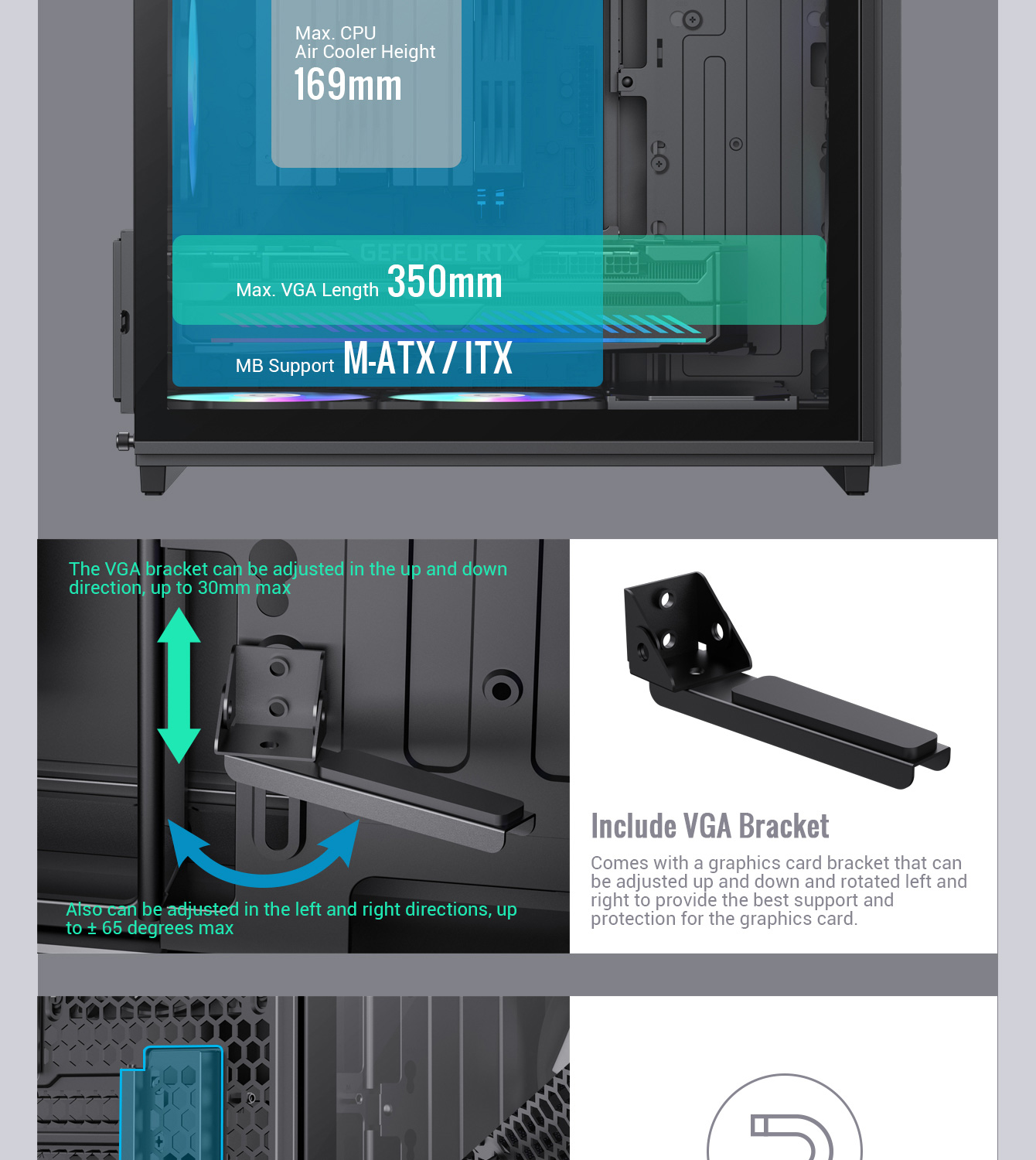 Max. CPU
Air Cooler Height
169mm

GEFORCE RTX

Max. VGA Length 350mm

MB Support M-ATX / ITX

The VGA bracket can be adjusted in the up and down direction, up to 30mm max

Also can be adjusted in the left and right directions, up to ± 65 degrees max

Include VGA Bracket

Comes with a graphics card bracket that can be adjusted up and down and rotated left and right to provide the best support and protection for the graphics card.