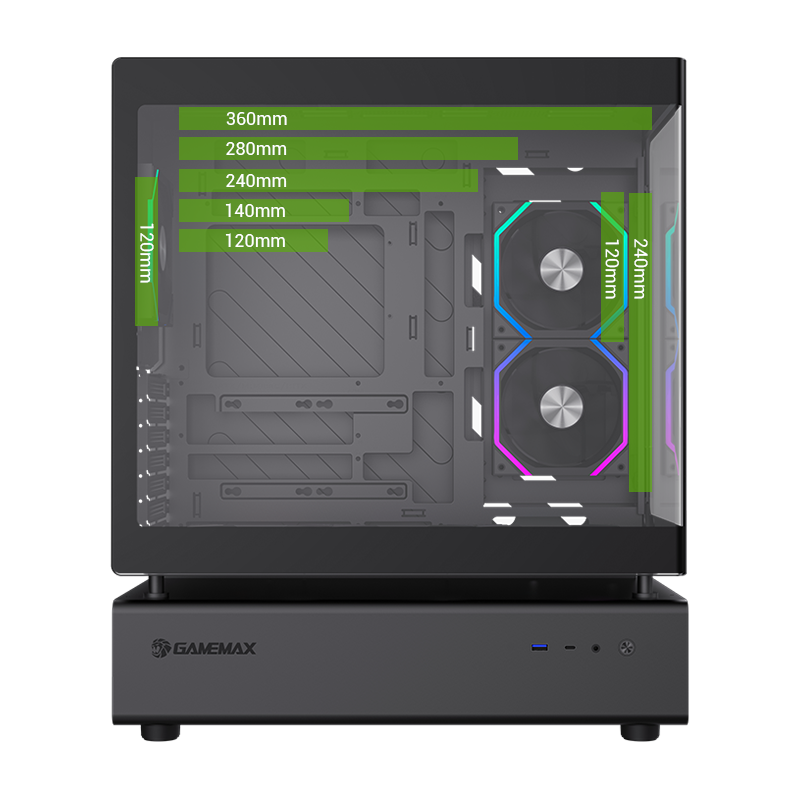 360mm
280mm
240mm
140mm
120mm
120mm
120mm
240mm
GAMEMAX