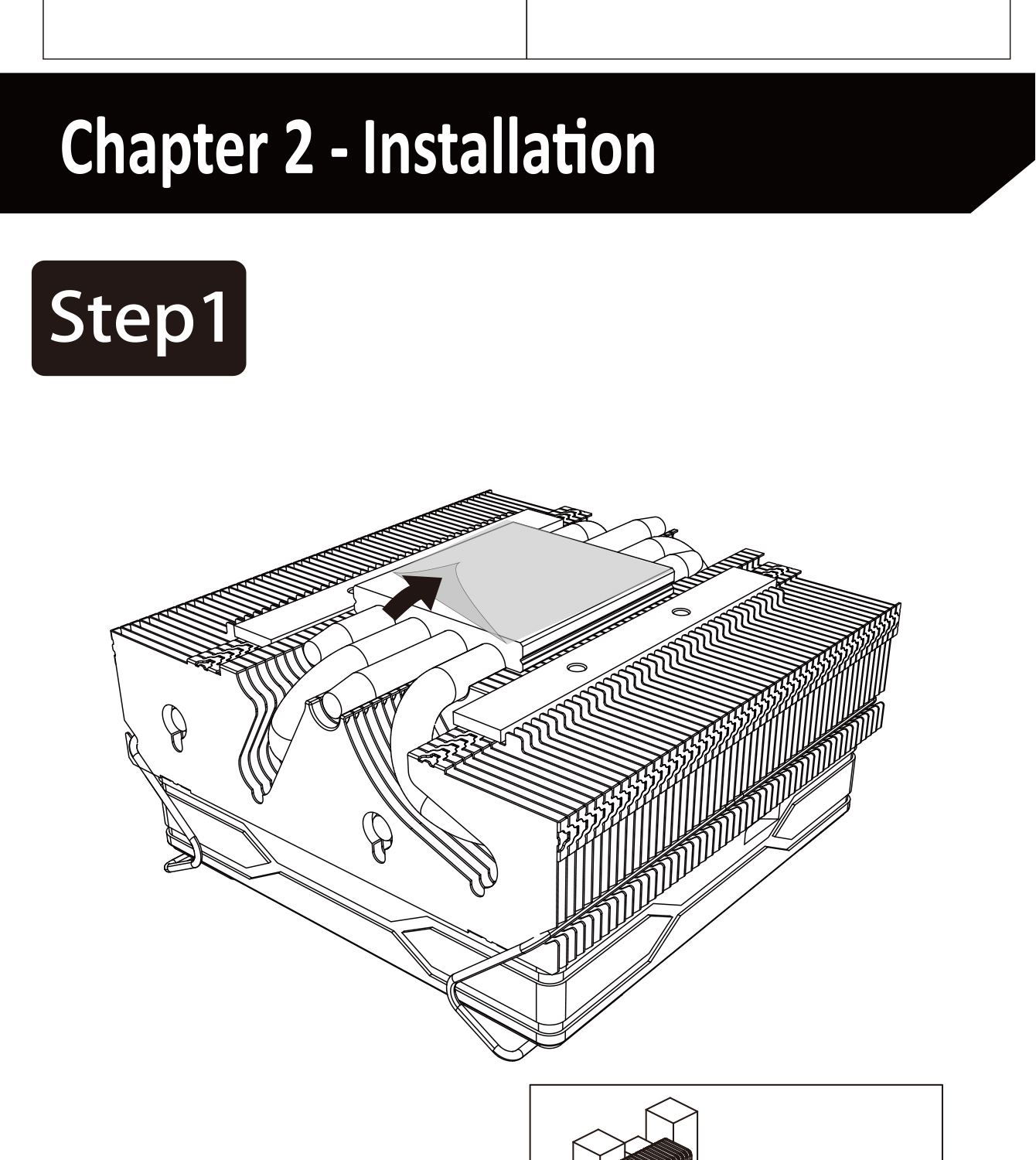 Chapter 2 - Installation

Step1