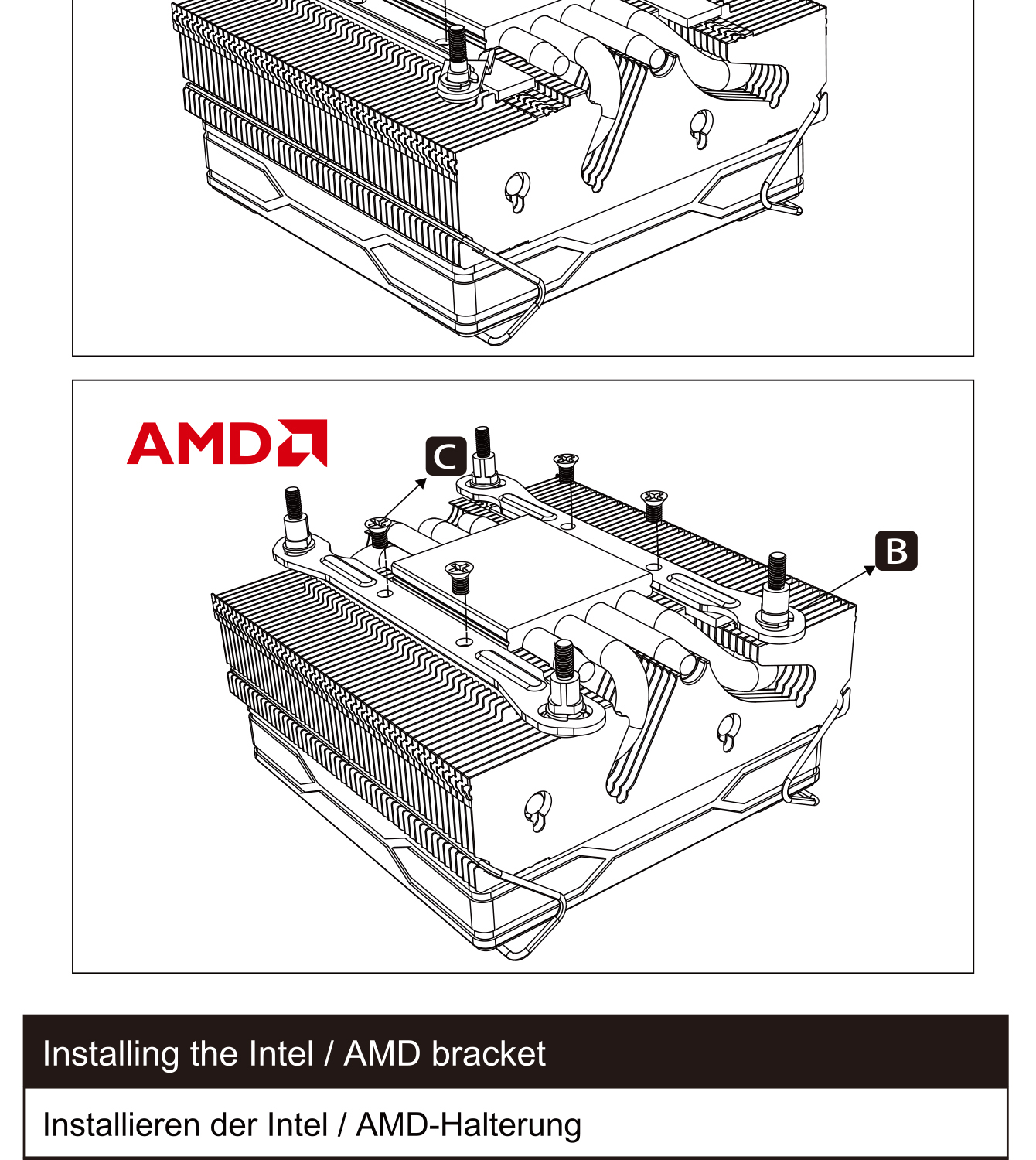 AMD

C

B

Installing the Intel / AMD bracket

Installieren der Intel / AMD-Halterung