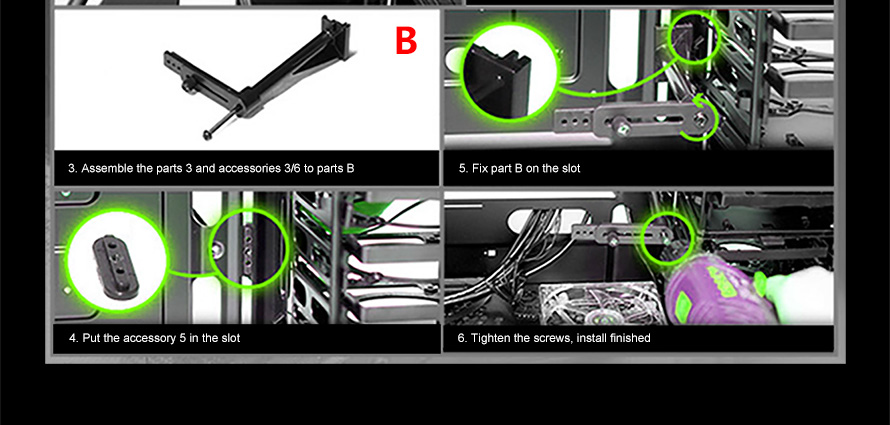 B

3. Assemble the parts 3 and accessories 3/6 to parts B

5. Fix part B on the slot

4. Put the accessory 5 in the slot

6. Tighten the screws, install finished