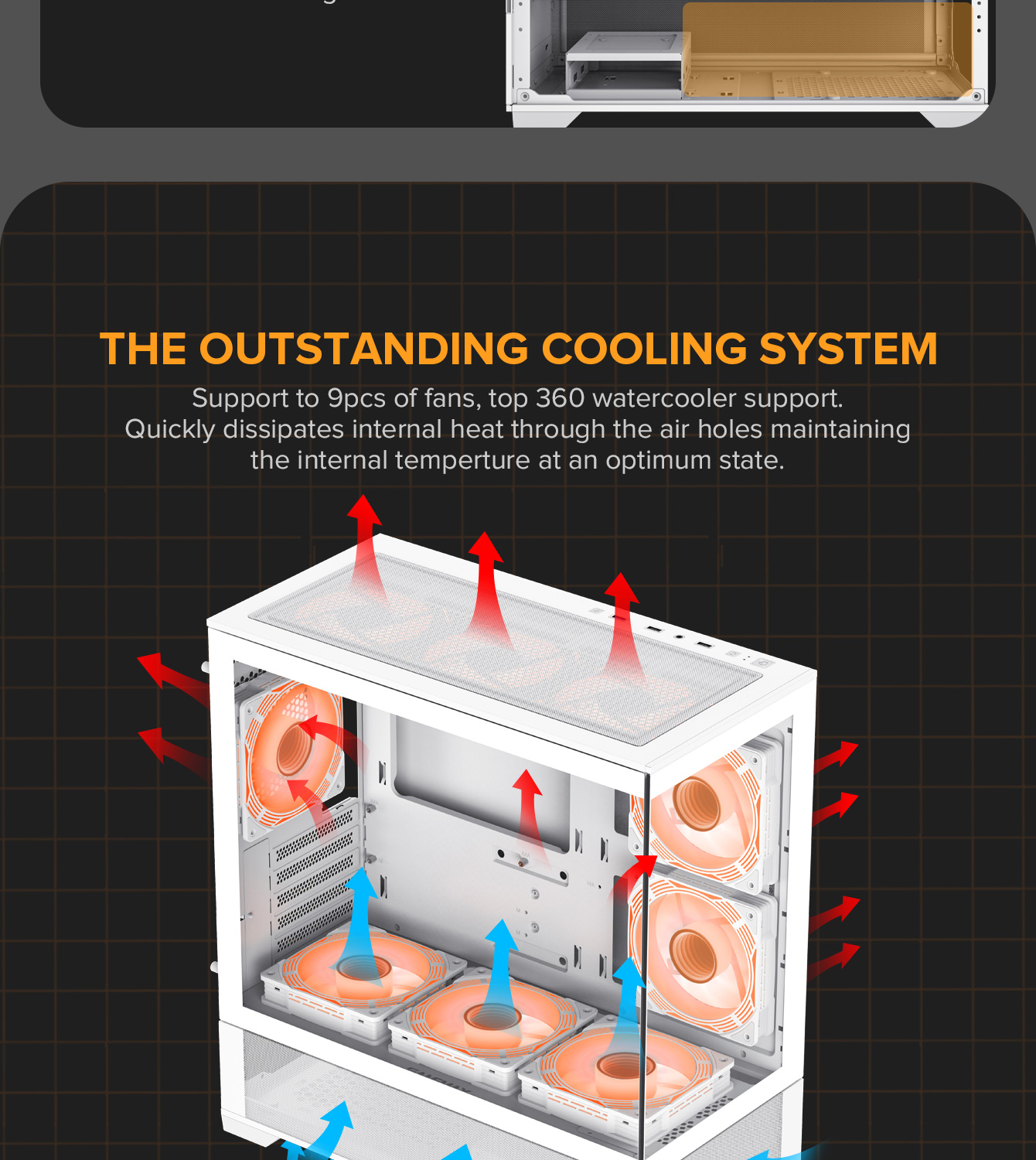 THE OUTSTANDING COOLING SYSTEM

Support to 9pcs of fans, top 360 watercooler support. Quickly dissipates internal heat through the air holes maintaining the internal temperture at an optimum state.