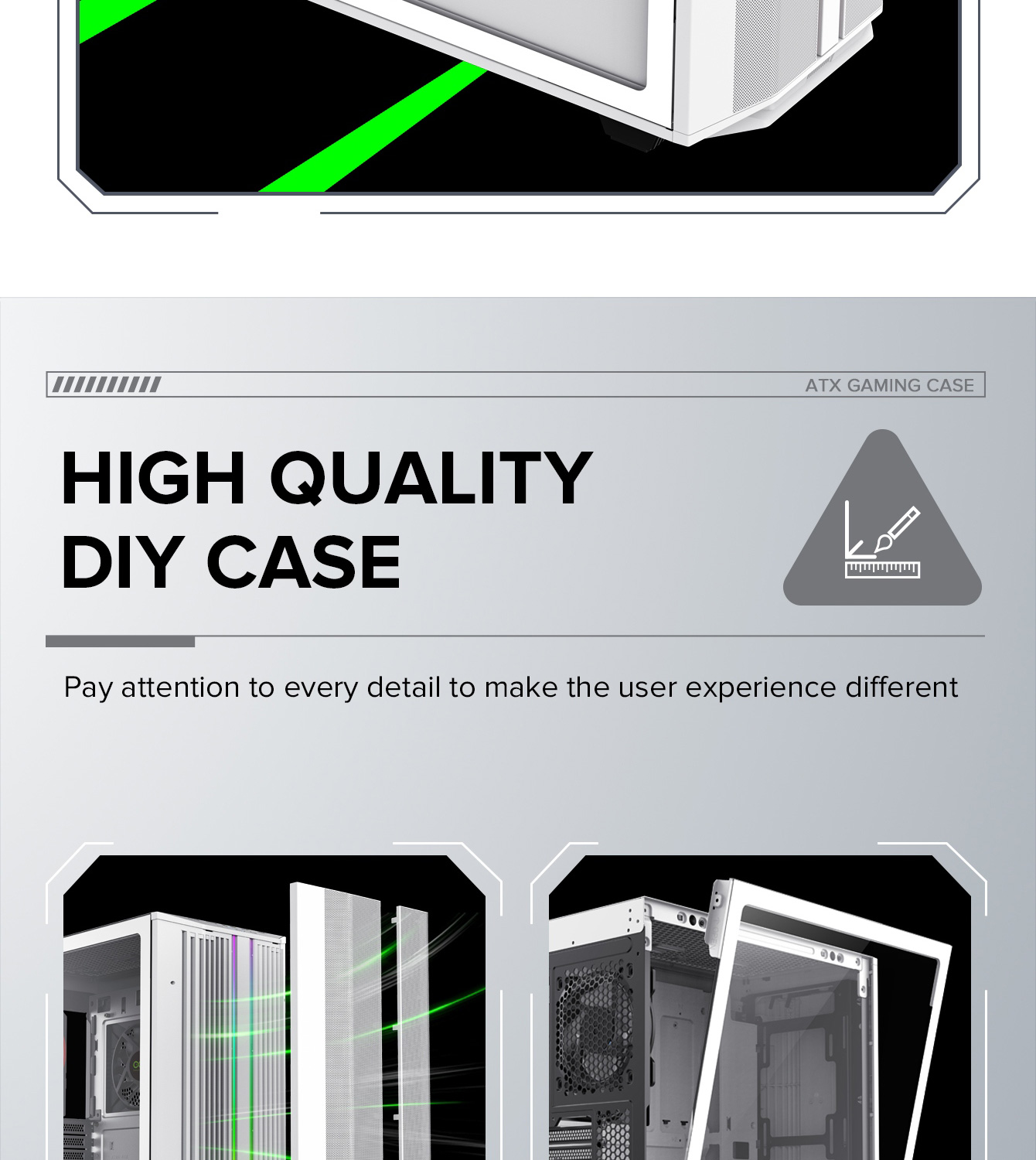 ATX GAMING CASE

HIGH QUALITY
DIY CASE

Pay attention to every detail to make the user experience different