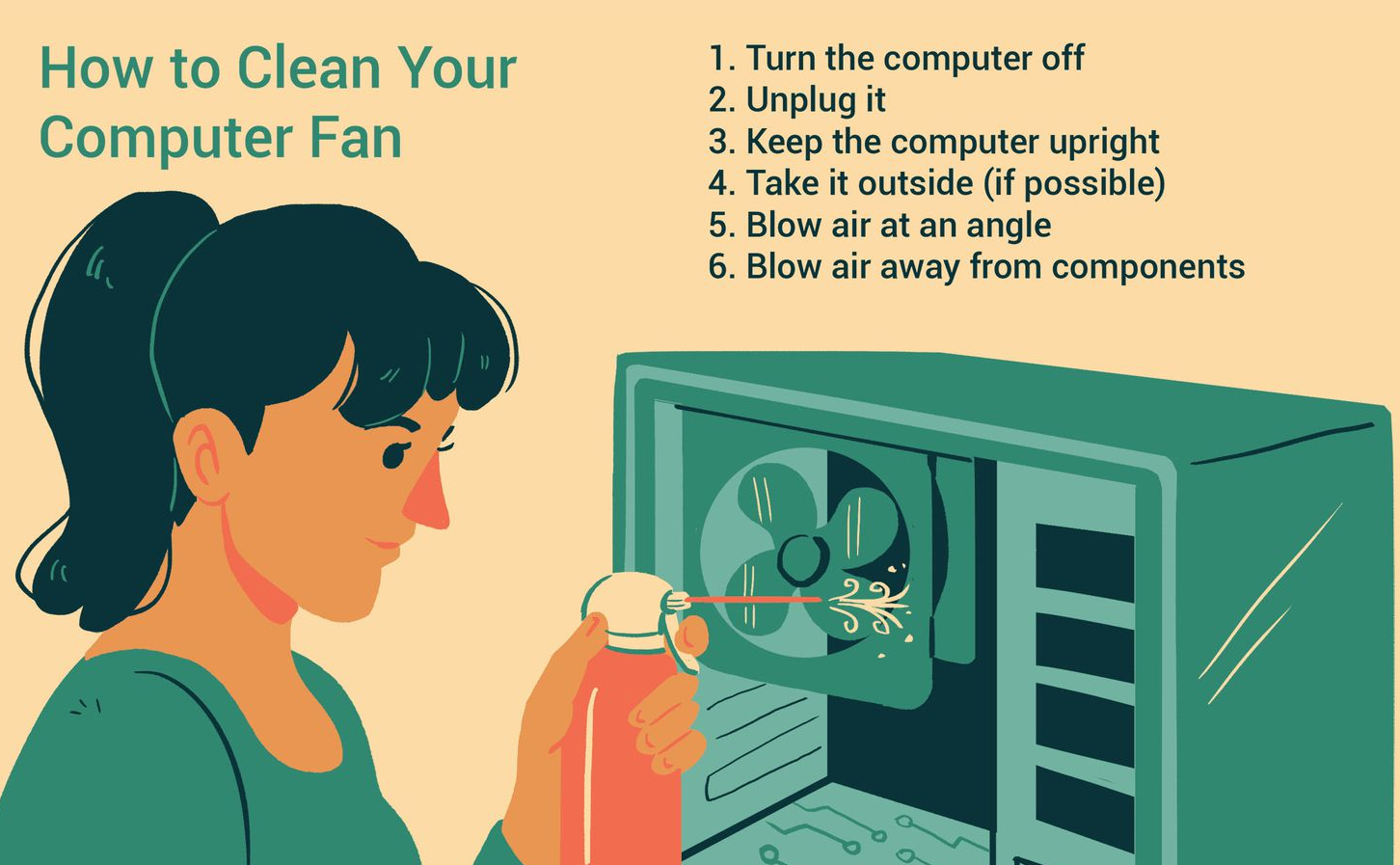 How to Clean Your Computer Fan

1. Turn the computer off
2. Unplug it
3. Keep the computer upright
4. Take it outside (if possible)
5. Blow air at an angle
6. Blow air away from components