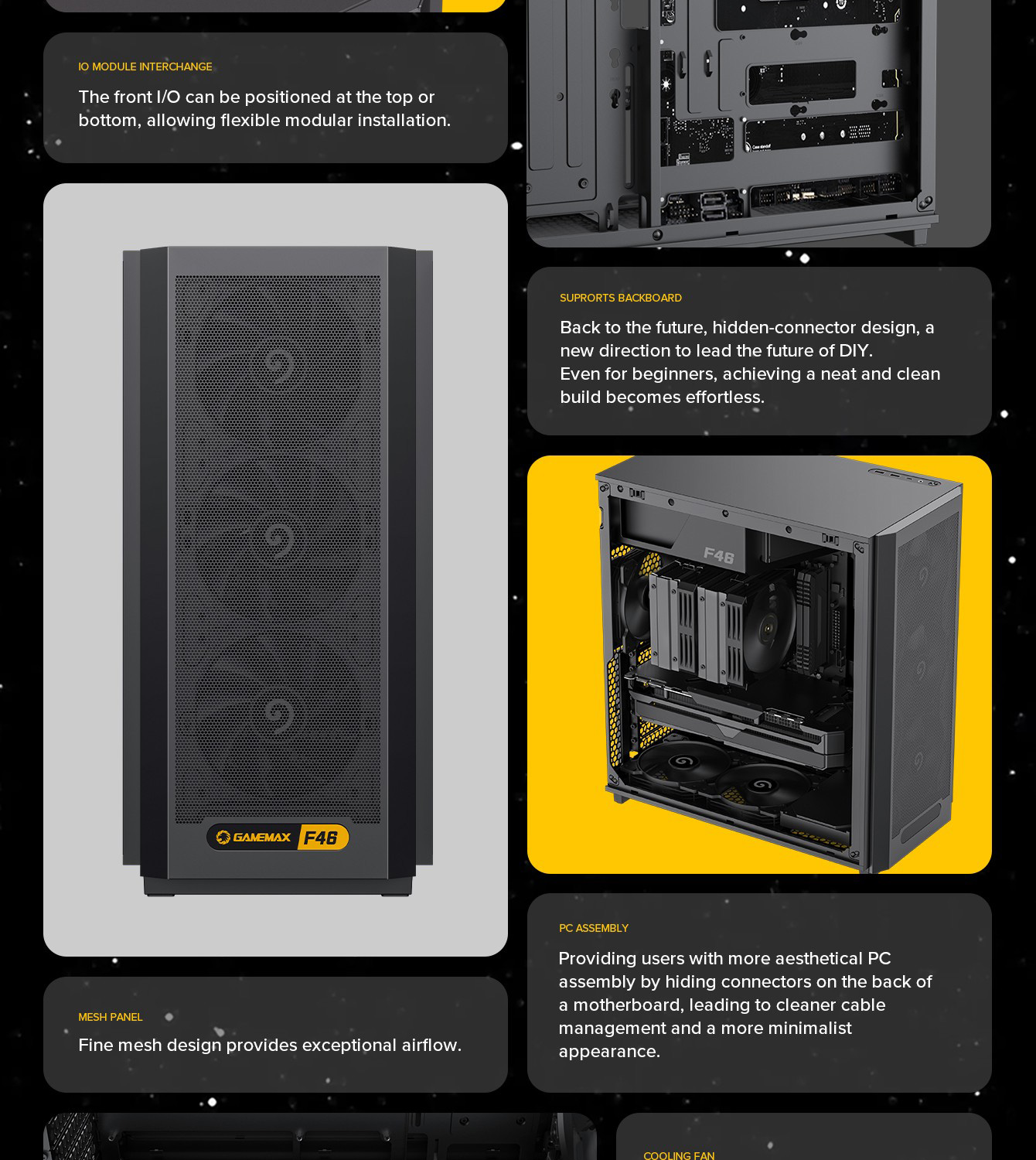 IO MODULE INTERCHANGE

The front I/O can be positioned at the top or bottom, allowing flexible modular installation.

GAMEMAX F46

MESH PANEL

Fine mesh design provides exceptional airflow.

SUPRORTS BACKBOARD

Back to the future, hidden-connector design, a new direction to lead the future of DIY.
Even for beginners, achieving a neat and clean build becomes effortless.

F46

PC ASSEMBLY

Providing users with more aesthetical PC assembly by hiding connectors on the back of a motherboard, leading to cleaner cable management and a more minimalist appearance.

COOLING FAN