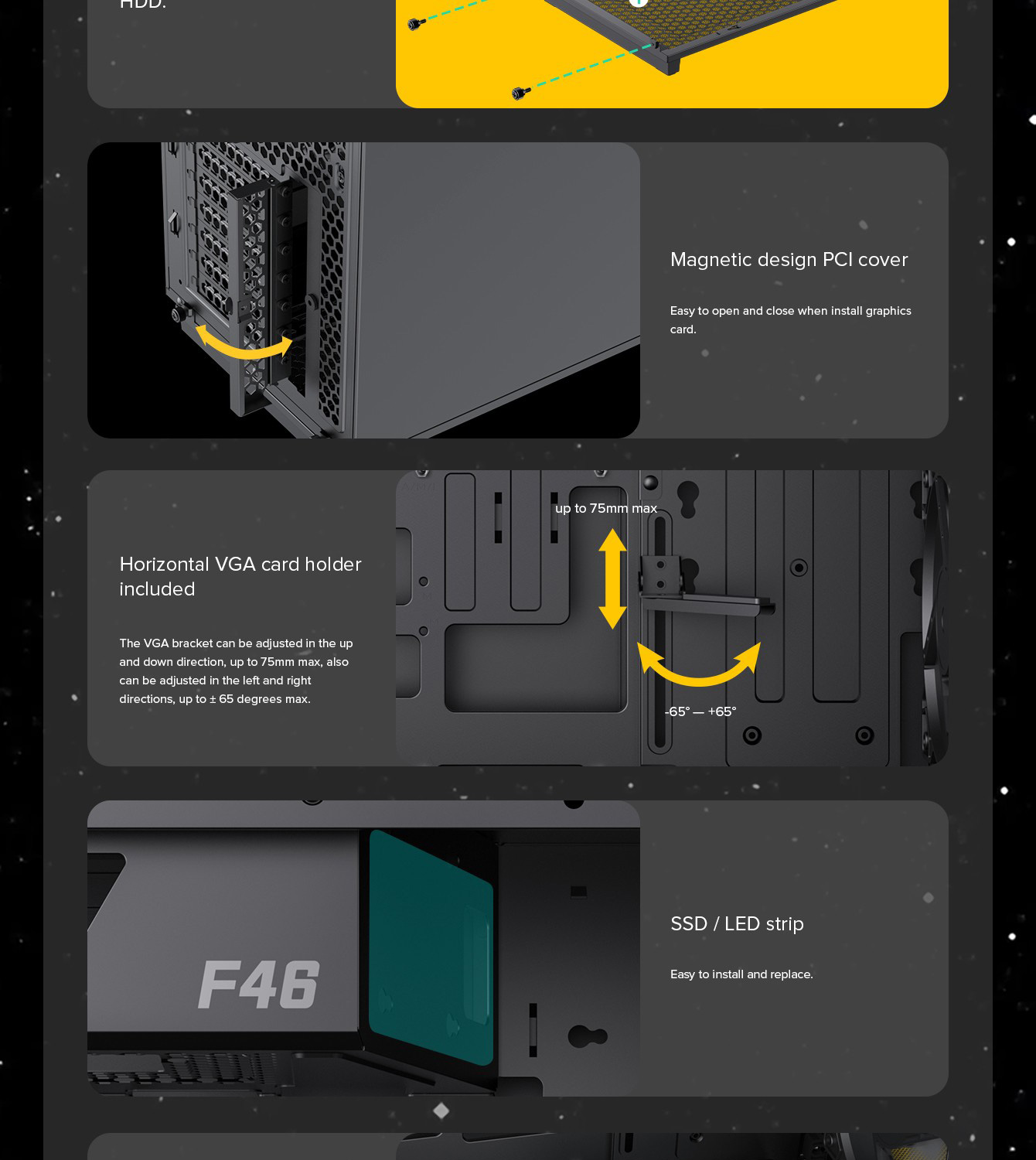 HDD.

Magnetic design PCI cover

Easy to open and close when install graphics card.

Horizontal VGA card holder included

The VGA bracket can be adjusted in the up and down direction, up to 75mm max, also can be adjusted in the left and right directions, up to ± 65 degrees max.

up to 75mm max

-65° — +65°

F46

SSD / LED strip

Easy to install and replace.