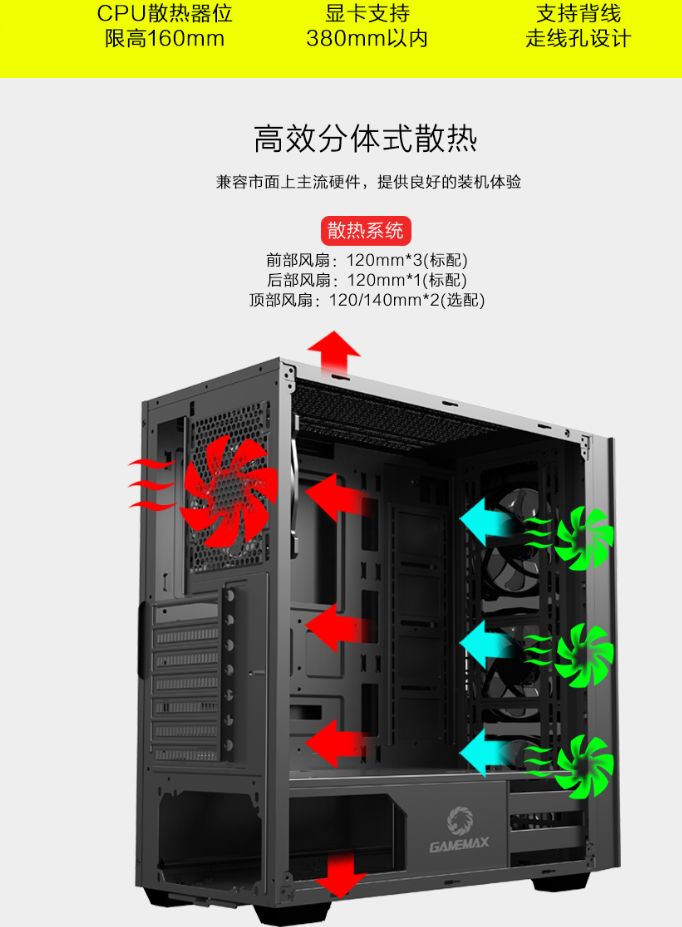 CPU散热器位
限高160mm

显卡支持
380mm以内

支持背线
走线孔设计

高效分体式散热

兼容市面上主流硬件，提供良好的装机体验

散热系统

前部风扇：120mm*3(标配)
后部风扇：120mm*1(标配)
顶部风扇：120/140mm*2(选配)

GAMEMAX