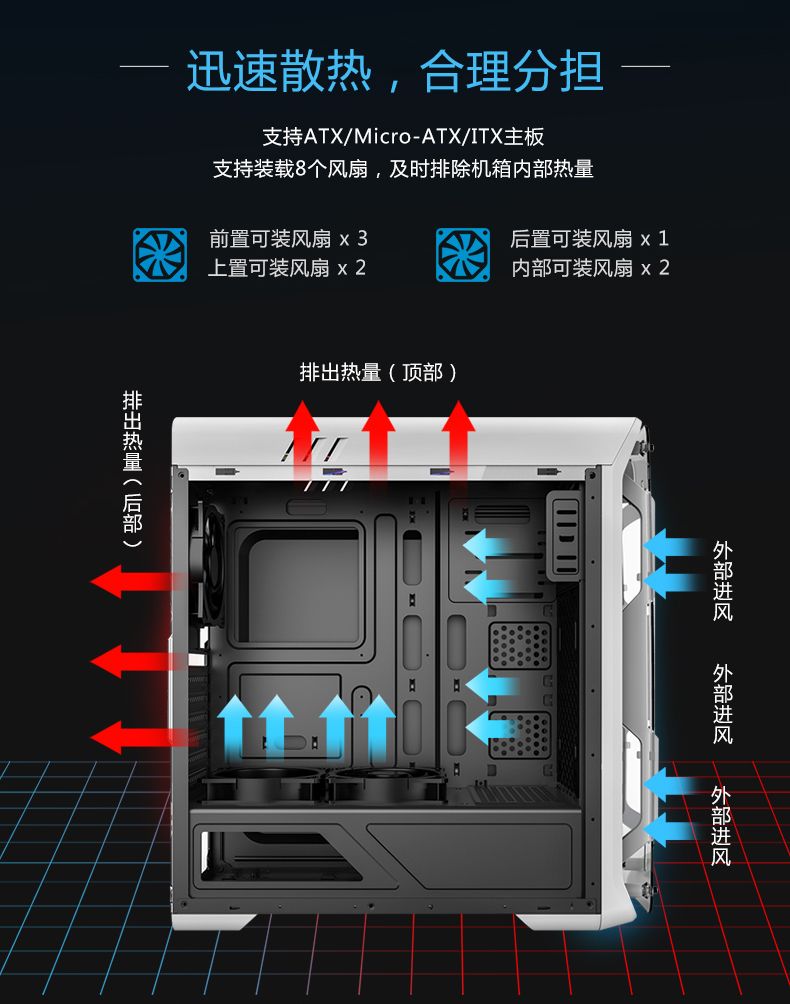 迅速散热，合理分担

支持ATX/Micro-ATX/ITX主板
支持装载8个风扇，及时排除机箱内部热量

前置可装风扇 x 3
上置可装风扇 x 2

后置可装风扇 x 1
内部可装风扇 x 2

排出热量（顶部）

排出热量（后部）

外部进风

外部进风

外部进风