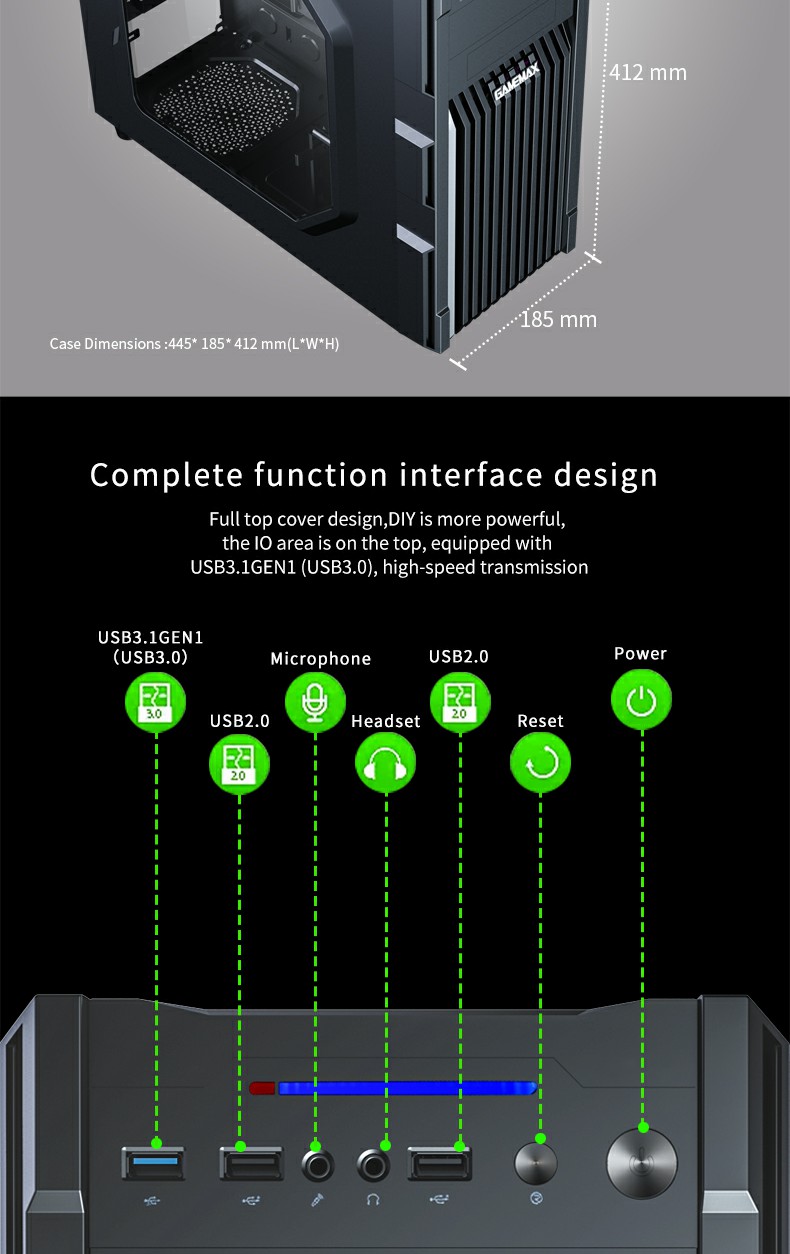 GAMEMAX

412 mm

185 mm

Case Dimensions :445* 185* 412 mm(L*W*H)

Complete function interface design

Full top cover design,DIY is more powerful, the IO area is on the top, equipped with USB3.1GEN1 (USB3.0), high-speed transmission

USB3.1GEN1 (USB3.0)

3.0

USB2.0

2.0

Microphone

Headset

USB2.0

2.0

Reset

Power