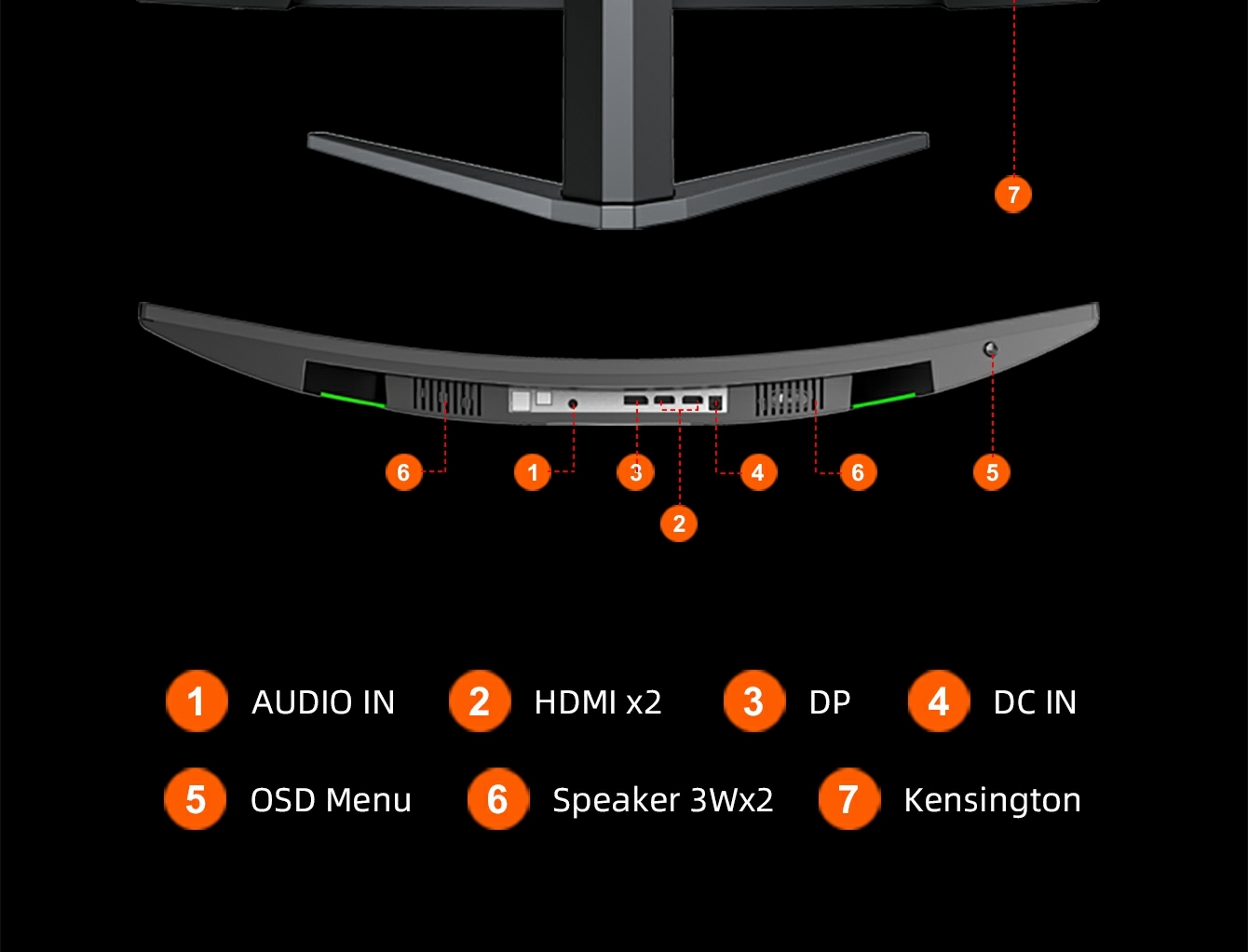 7

6 1 3 4 6 5
2

1 AUDIO IN 2 HDMI x2 3 DP 4 DC IN

5 OSD Menu 6 Speaker 3Wx2 7 Kensington