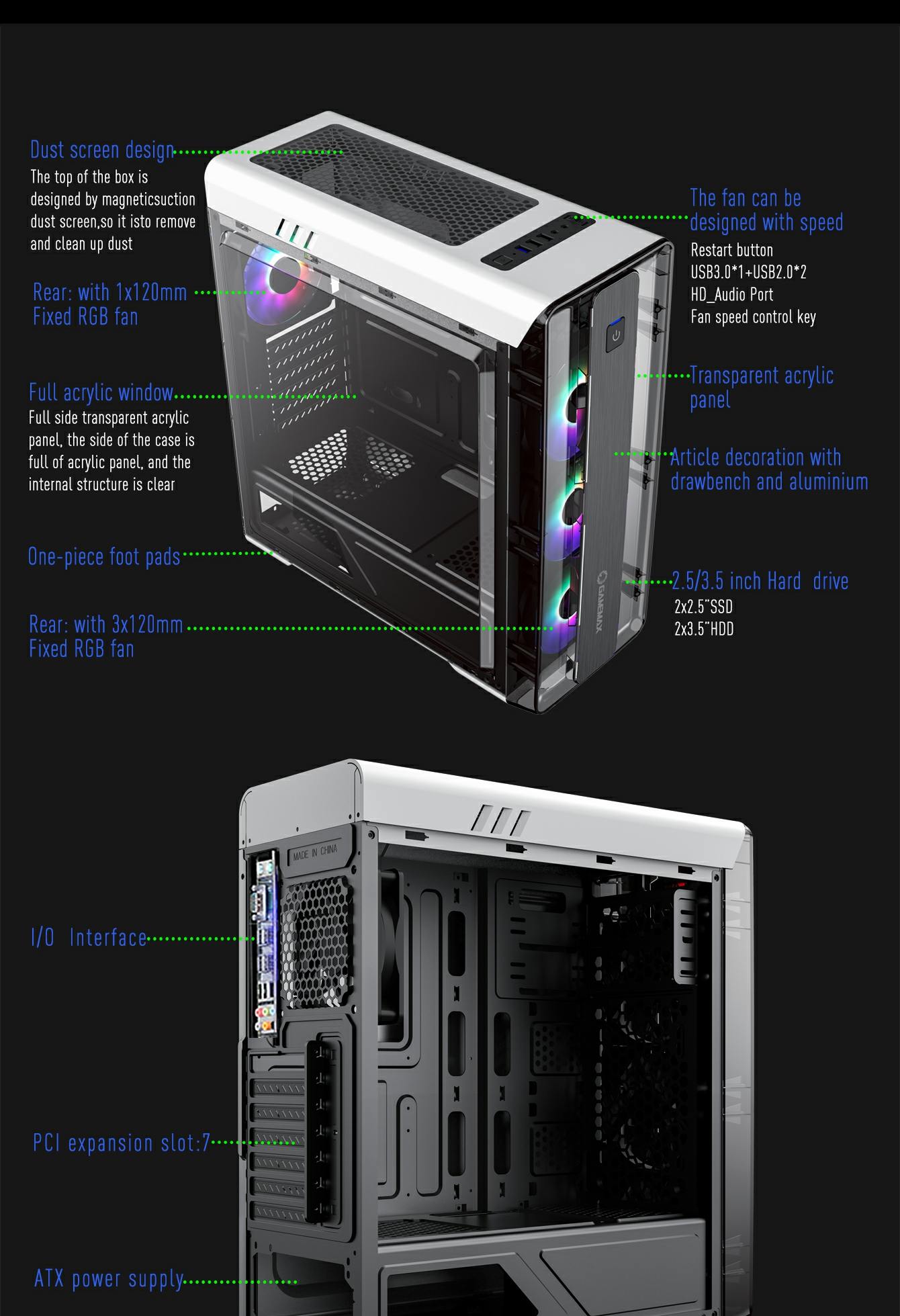 Dust screen design
The top of the box is designed by magneticsuction dust screen,so it isto remove and clean up dust

Rear: with 1x120mm
Fixed RGB fan

Full acrylic window
Full side transparent acrylic panel, the side of the case is full of acrylic panel, and the internal structure is clear

One-piece foot pads

Rear: with 3x120mm
Fixed RGB fan

The fan can be designed with speed
Restart button
USB3.0*1+USB2.0*2
HD_Audio Port
Fan speed control key

Transparent acrylic panel

Article decoration with drawbench and aluminium

2.5/3.5 inch Hard drive
2x2.5"SSD
2x3.5"HDD

GAMEMAX

MADE IN CHINA

I/O Interface

PCI expansion slot:7

ATX power supply