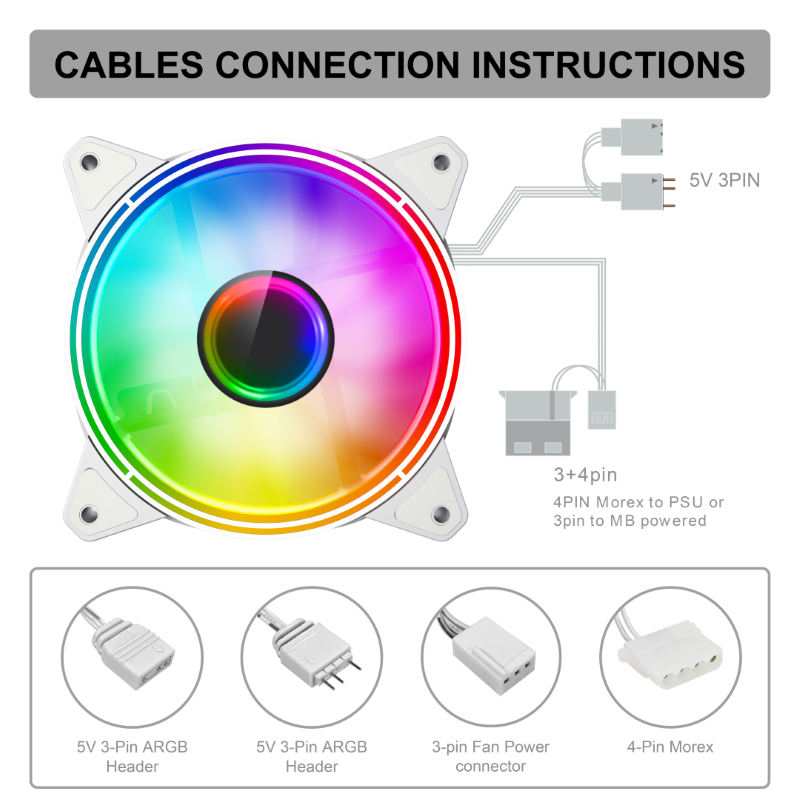 CABLES CONNECTION INSTRUCTIONS

5V 3PIN

3+4pin

4PIN Morex to PSU or 3pin to MB powered

5V 3-Pin ARGB Header

5V 3-Pin ARGB Header

3-pin Fan Power connector

4-Pin Morex