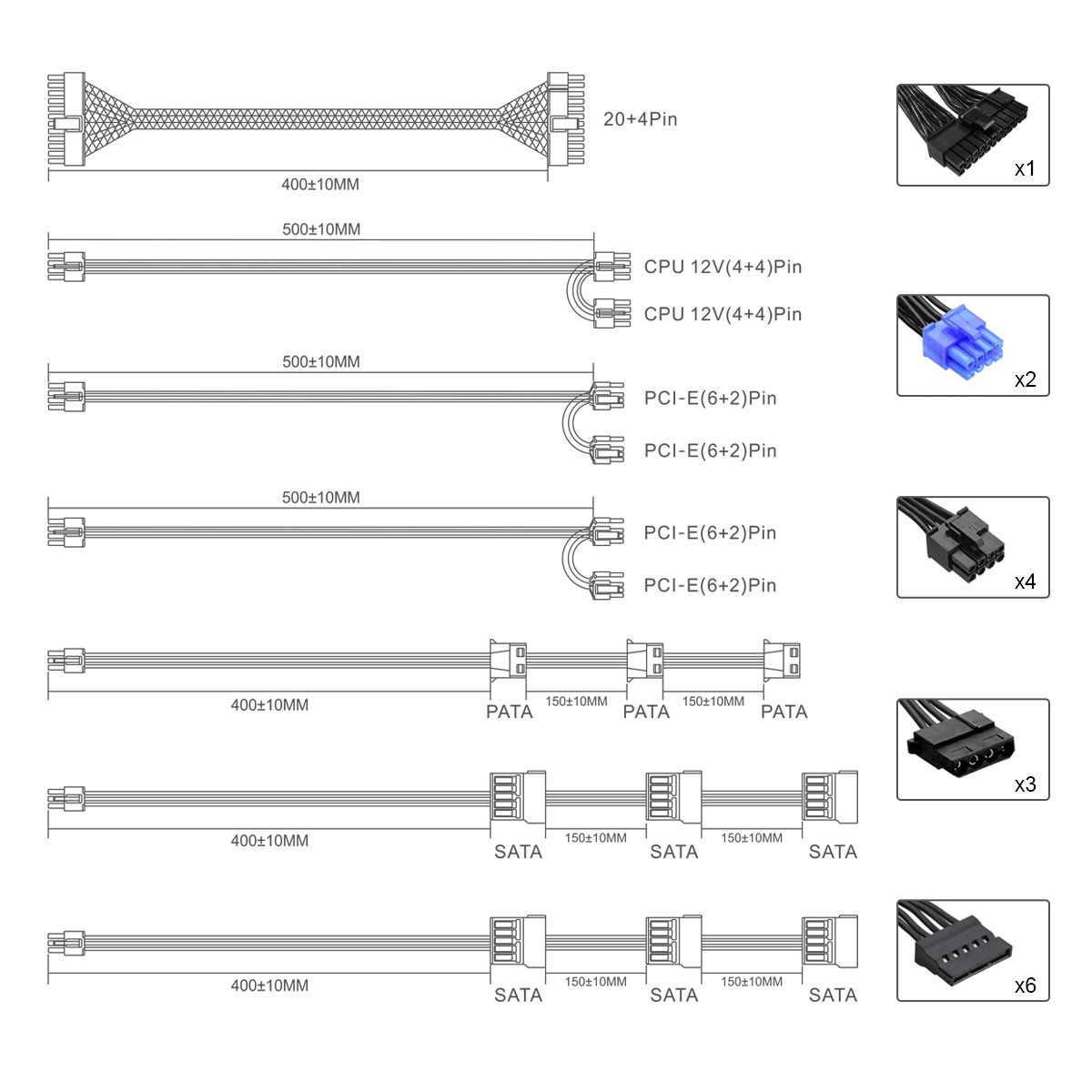 20+4Pin
400±10MM
x1

500±10MM
CPU 12V(4+4)Pin
CPU 12V(4+4)Pin
x2

500±10MM
PCI-E(6+2)Pin
PCI-E(6+2)Pin

500±10MM
PCI-E(6+2)Pin
PCI-E(6+2)Pin
x4

400±10MM
PATA
150±10MM
PATA
150±10MM
PATA
x3

400±10MM
SATA
150±10MM
SATA
150±10MM
SATA

400±10MM
SATA
150±10MM
SATA
150±10MM
SATA
x6