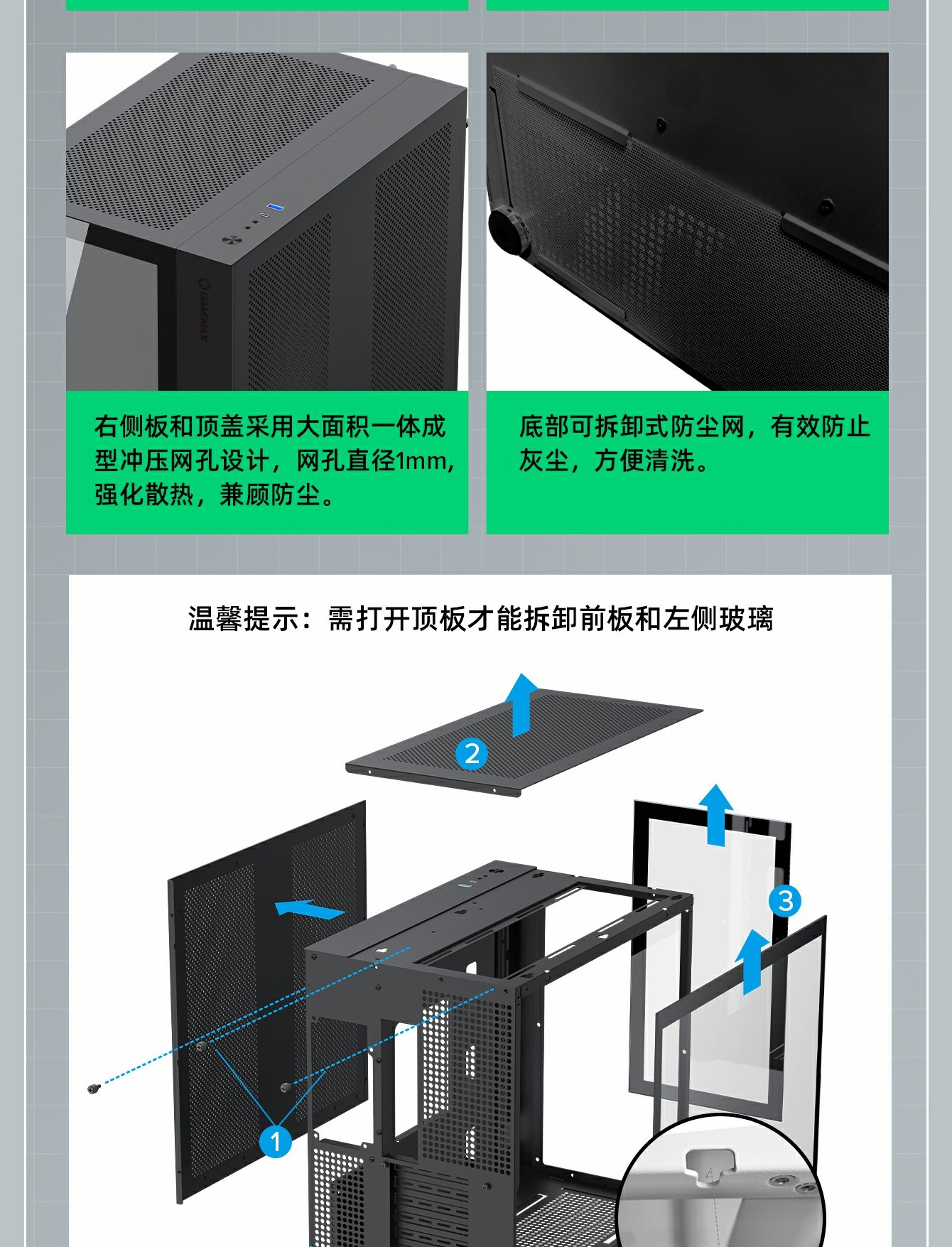 GAMEMAX

右侧板和顶盖采用大面积一体成型冲压网孔设计，网孔直径1mm，强化散热，兼顾防尘。

底部可拆卸式防尘网，有效防止灰尘，方便清洗。

温馨提示：需打开顶板才能拆卸前板和左侧玻璃

2

3

1