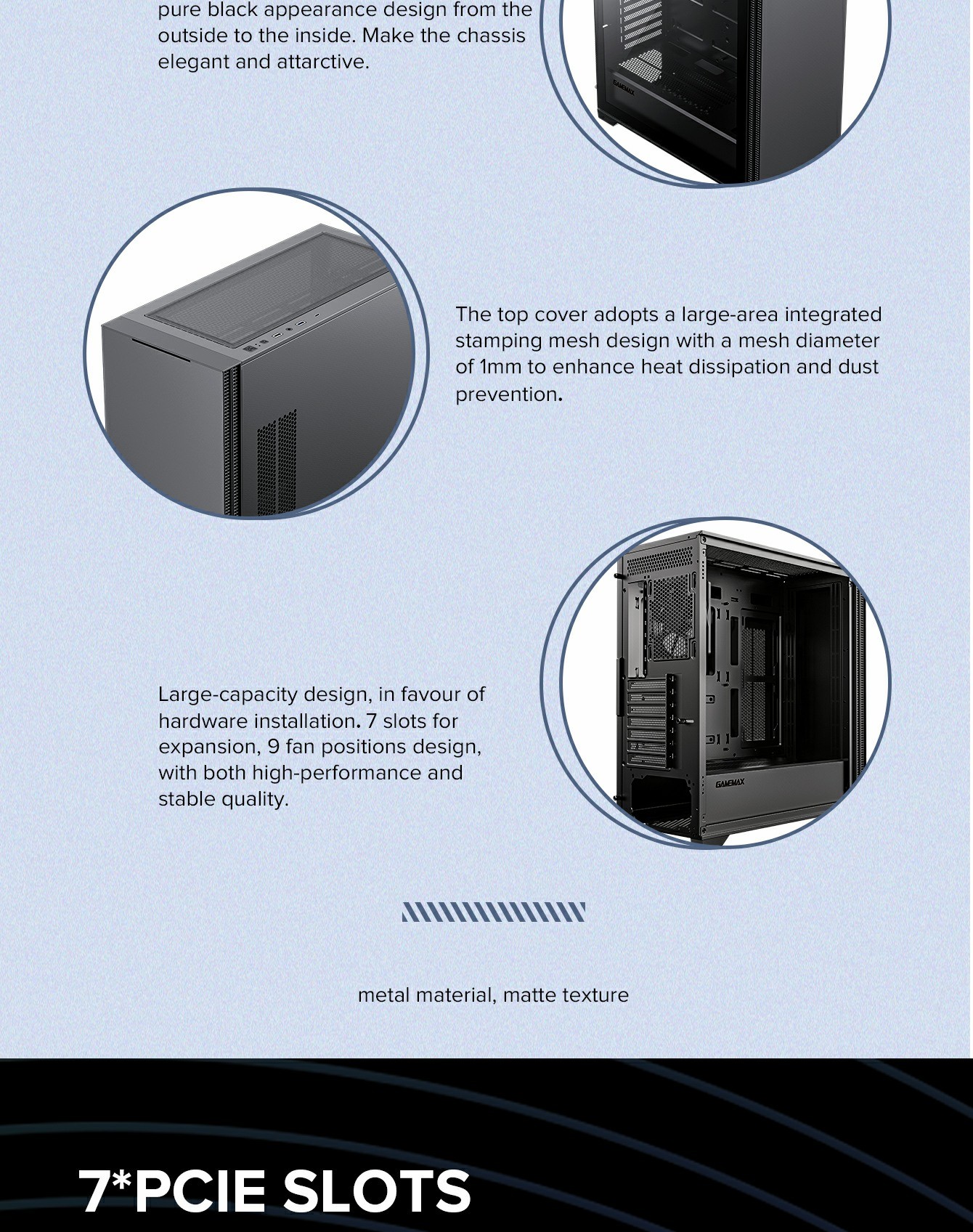 pure black appearance design from the outside to the inside. Make the chassis elegant and attarctive.

GAMEMAX

The top cover adopts a large-area integrated stamping mesh design with a mesh diameter of 1mm to enhance heat dissipation and dust prevention.

Large-capacity design, in favour of hardware installation. 7 slots for expansion, 9 fan positions design, with both high-performance and stable quality.

GAMEMAX

metal material, matte texture

7*PCIE SLOTS