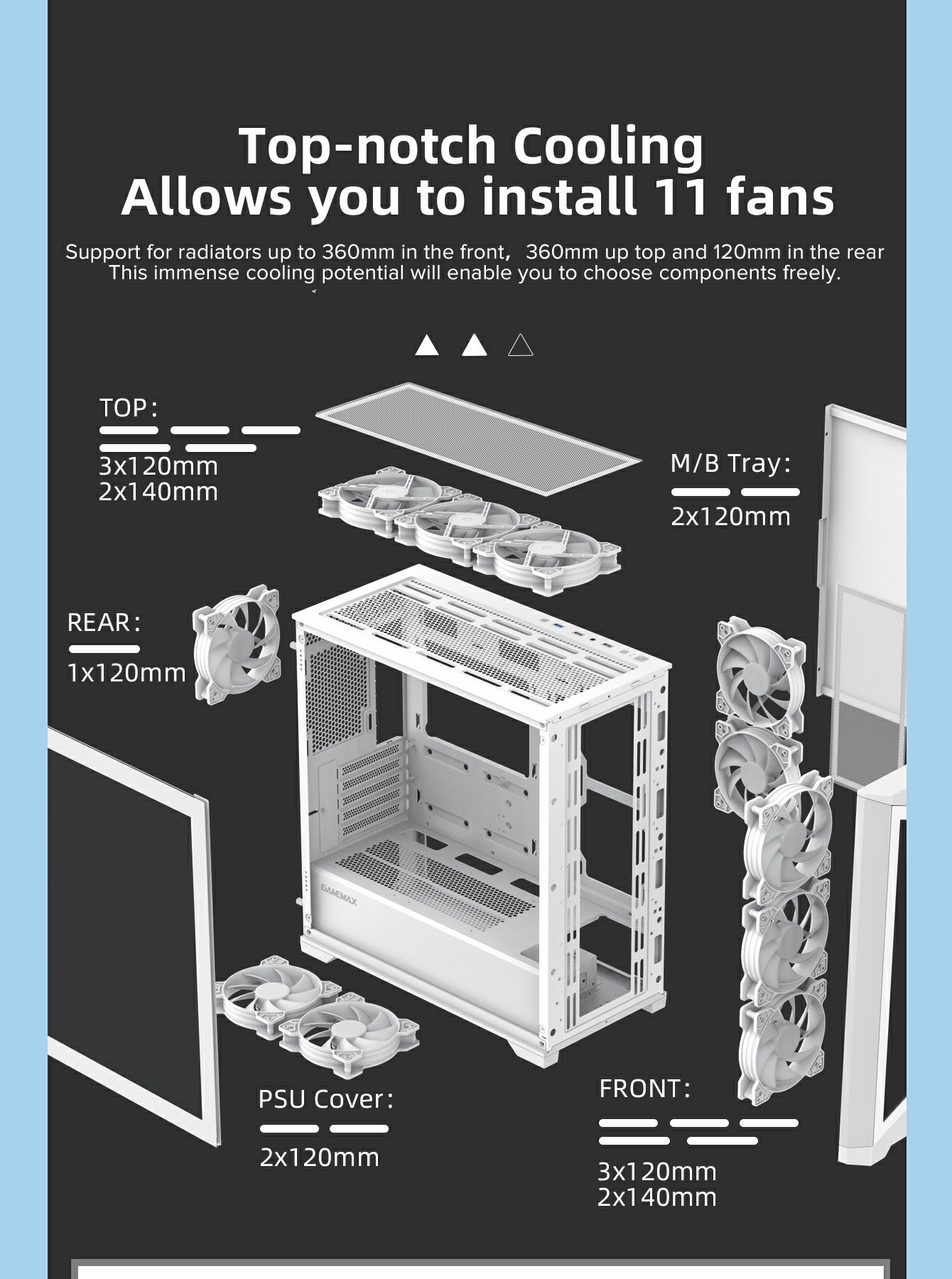 Top-notch Cooling
Allows you to install 11 fans

Support for radiators up to 360mm in the front, 360mm up top and 120mm in the rear
This immense cooling potential will enable you to choose components freely.

TOP:
3x120mm
2x140mm

M/B Tray:
2x120mm

REAR:
1x120mm

GAMEMAX

PSU Cover:
2x120mm

FRONT:
3x120mm
2x140mm