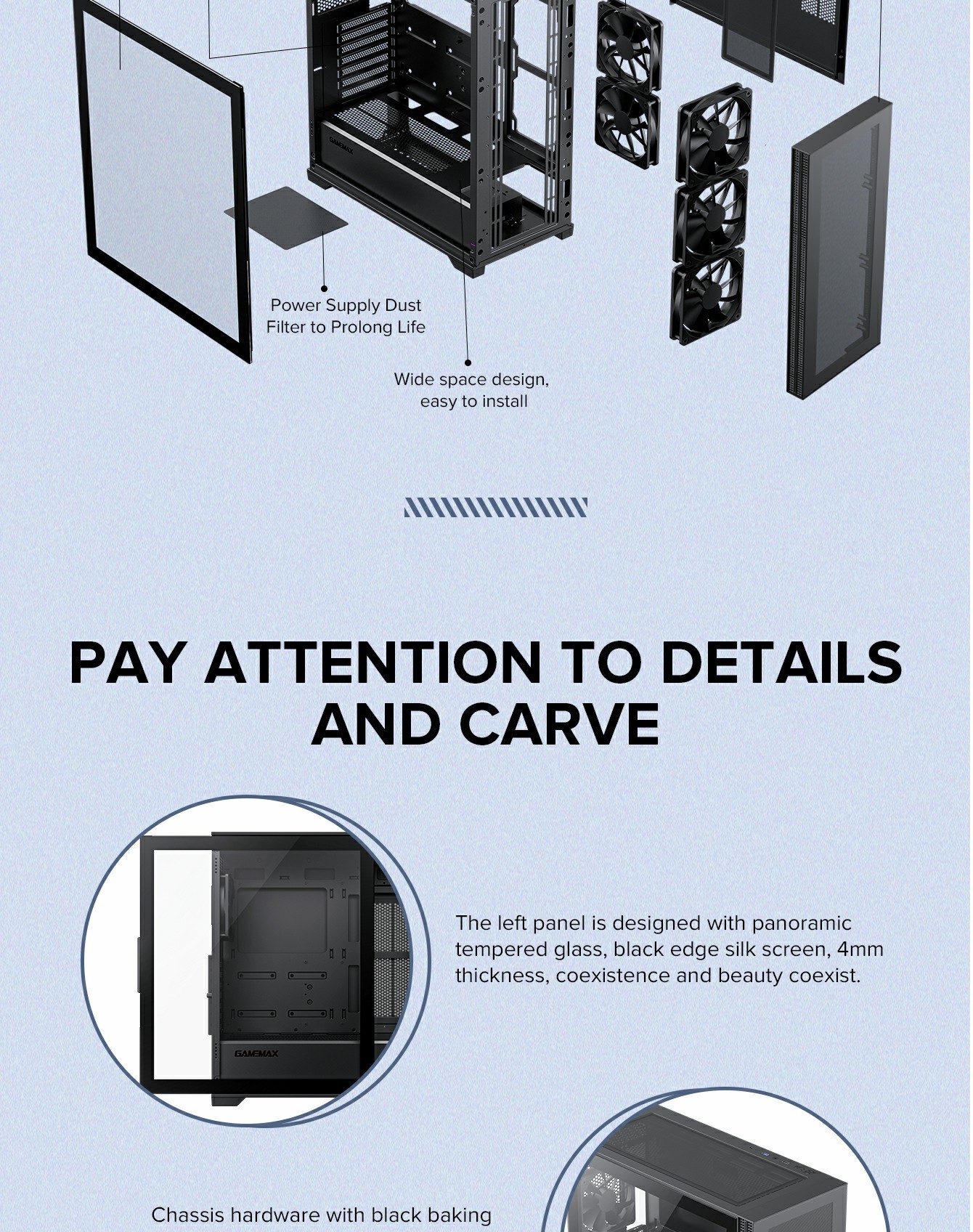 GAMEMAX

Power Supply Dust Filter to Prolong Life

Wide space design, easy to install

PAY ATTENTION TO DETAILS AND CARVE

GAMEMAX

The left panel is designed with panoramic tempered glass, black edge silk screen, 4mm thickness, coexistence and beauty coexist.

Chassis hardware with black baking