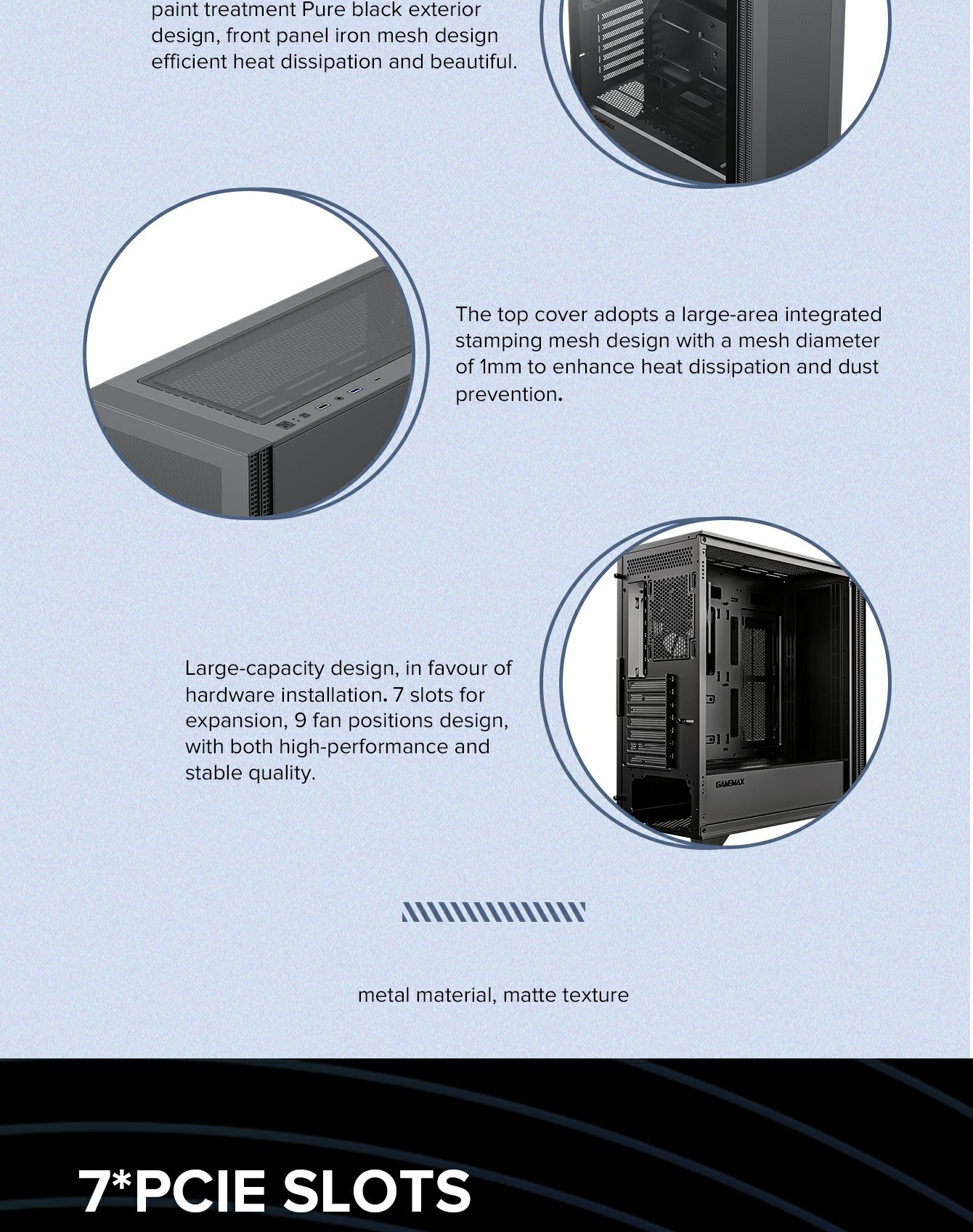 paint treatment Pure black exterior design, front panel iron mesh design efficient heat dissipation and beautiful.

GAMEMAX

The top cover adopts a large-area integrated stamping mesh design with a mesh diameter of 1mm to enhance heat dissipation and dust prevention.

Large-capacity design, in favour of hardware installation. 7 slots for expansion, 9 fan positions design, with both high-performance and stable quality.

GAMEMAX

metal material, matte texture

7*PCIE SLOTS