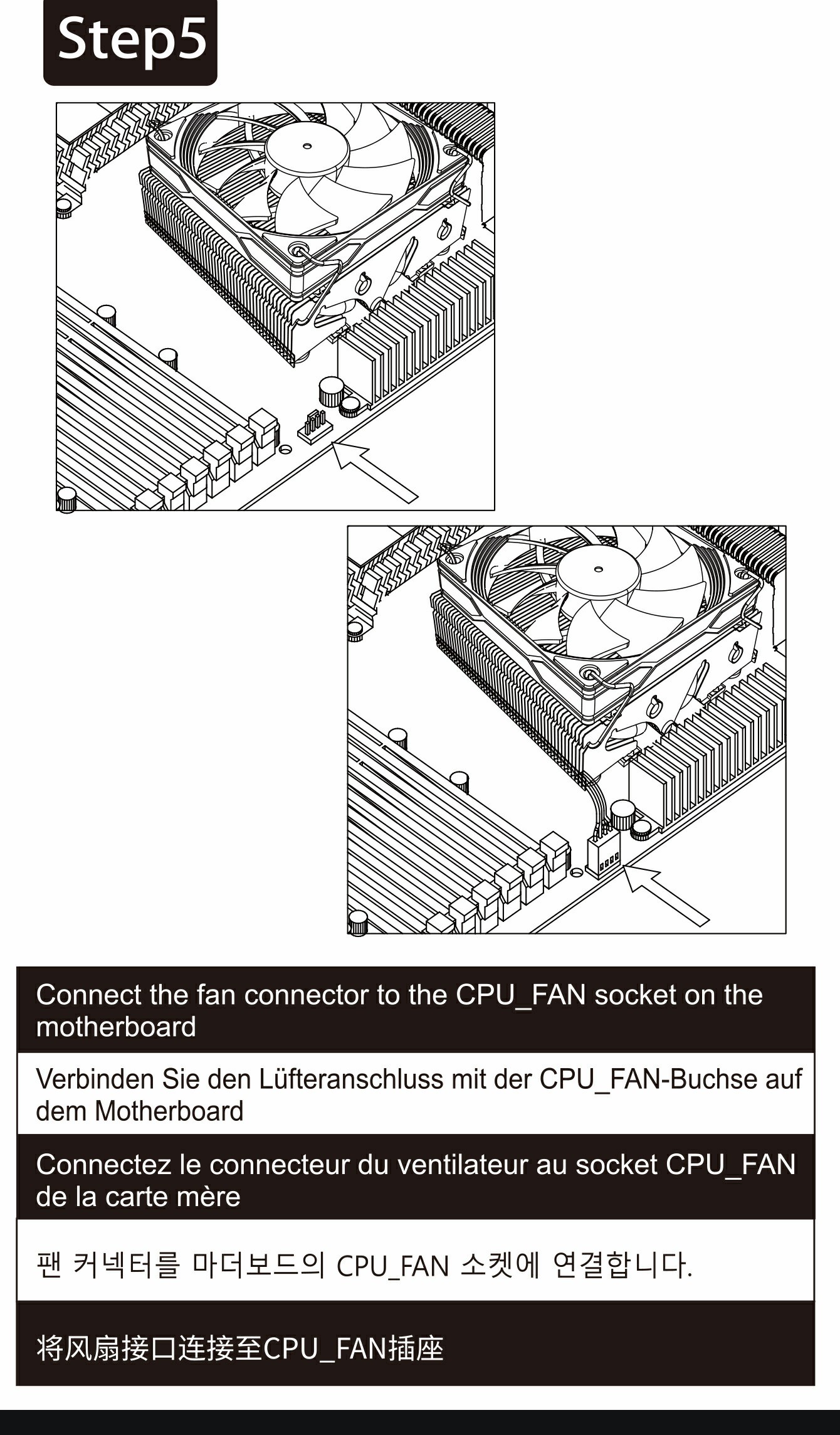 Step5

Connect the fan connector to the CPU_FAN socket on the motherboard

Verbinden Sie den Lüfteranschluss mit der CPU_FAN-Buchse auf dem Motherboard

Connectez le connecteur du ventilateur au socket CPU_FAN de la carte mère

팬 커넥터를 마더보드의 CPU_FAN 소켓에 연결합니다.

将风扇接口连接至CPU_FAN插座