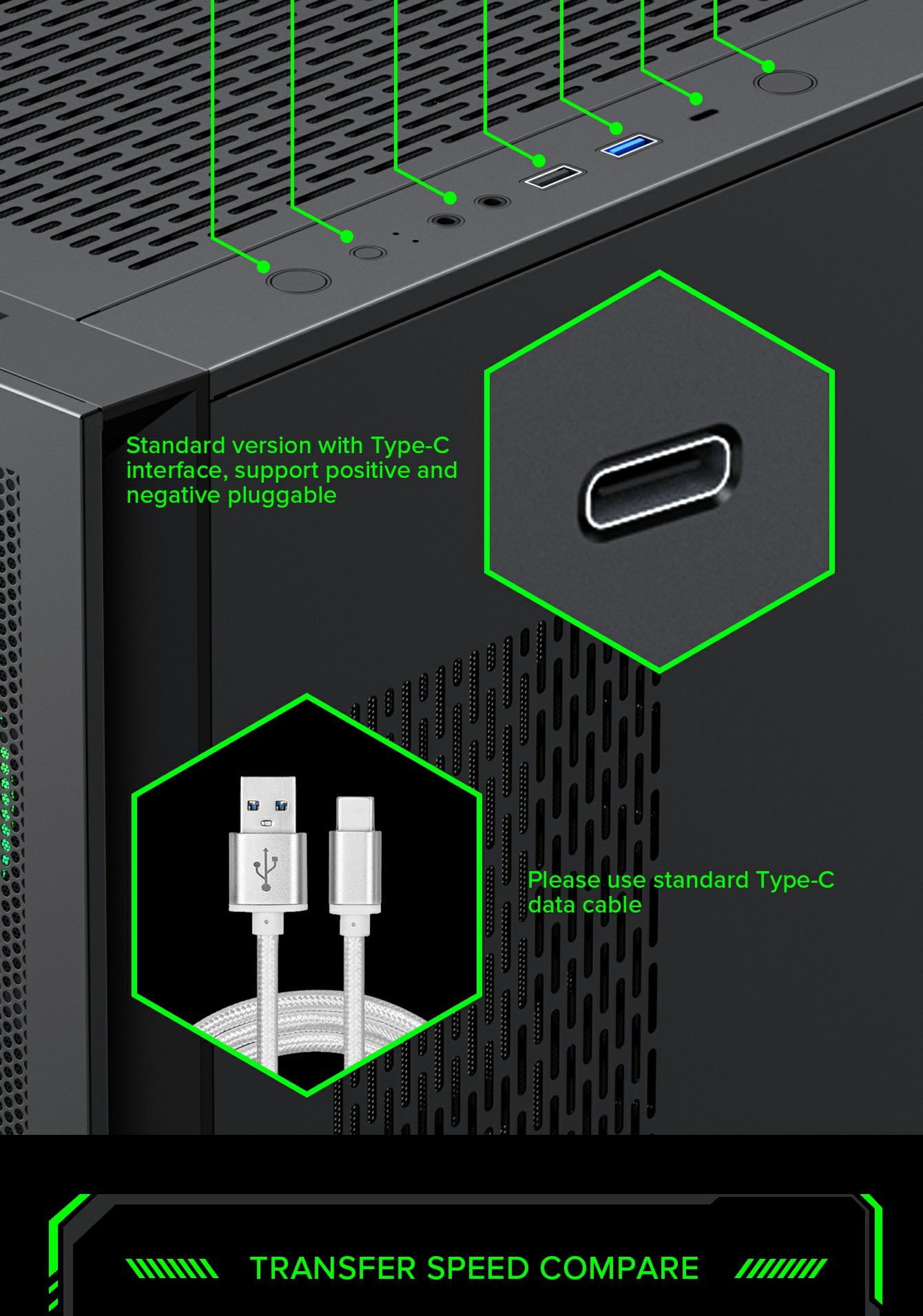 Standard version with Type-C interface, support positive and negative pluggable

Please use standard Type-C data cable

TRANSFER SPEED COMPARE