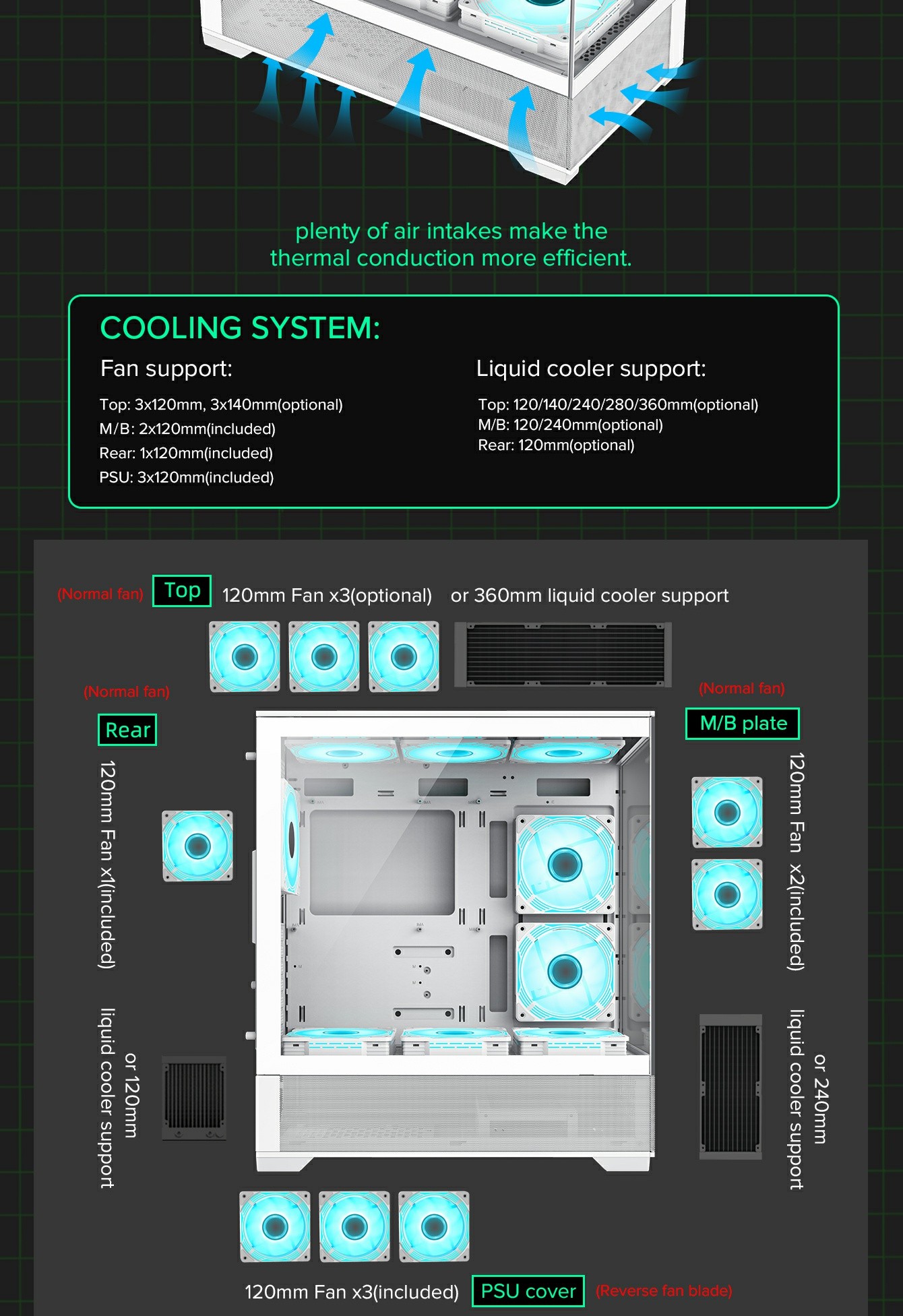 plenty of air intakes make the thermal conduction more efficient.

COOLING SYSTEM:

Fan support:

Top: 3x120mm, 3x140mm(optional)
M/B: 2x120mm(included)
Rear: 1x120mm(included)
PSU: 3x120mm(included)

Liquid cooler support:

Top: 120/140/240/280/360mm(optional)
M/B: 120/240mm(optional)
Rear: 120mm(optional)

(Normal fan) Top 120mm Fan x3(optional) or 360mm liquid cooler support

(Normal fan)

Rear

120mm Fan x1(included)

or 120mm liquid cooler support

(Normal fan)

M/B plate

120mm Fan x2(included)

or 240mm liquid cooler support

120mm Fan x3(included) PSU cover (Reverse fan blade)